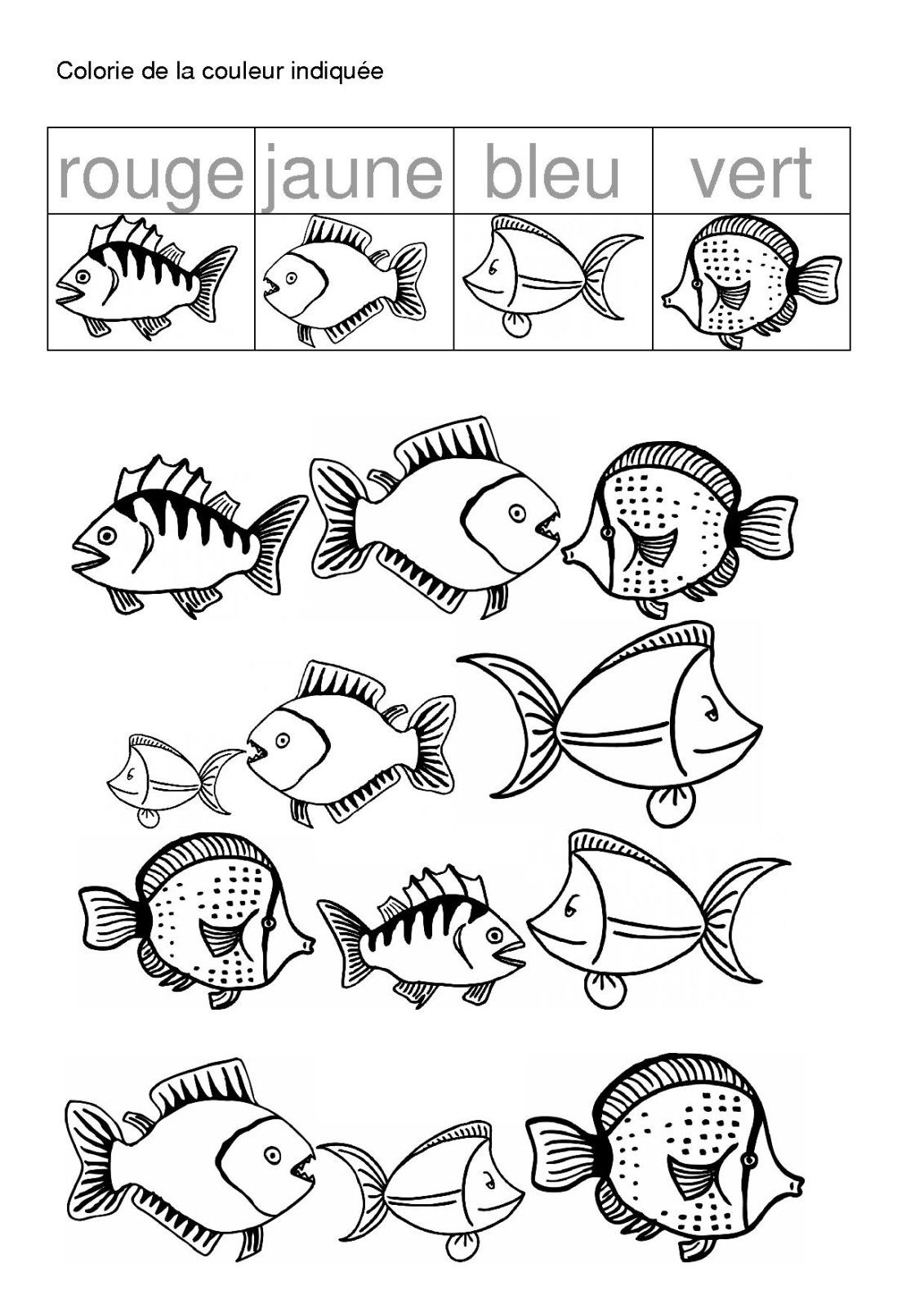 Colorie de la couleur indiquée

| rouge | jaune | bleu | vert |
|---|---|---|---|
| | | | |