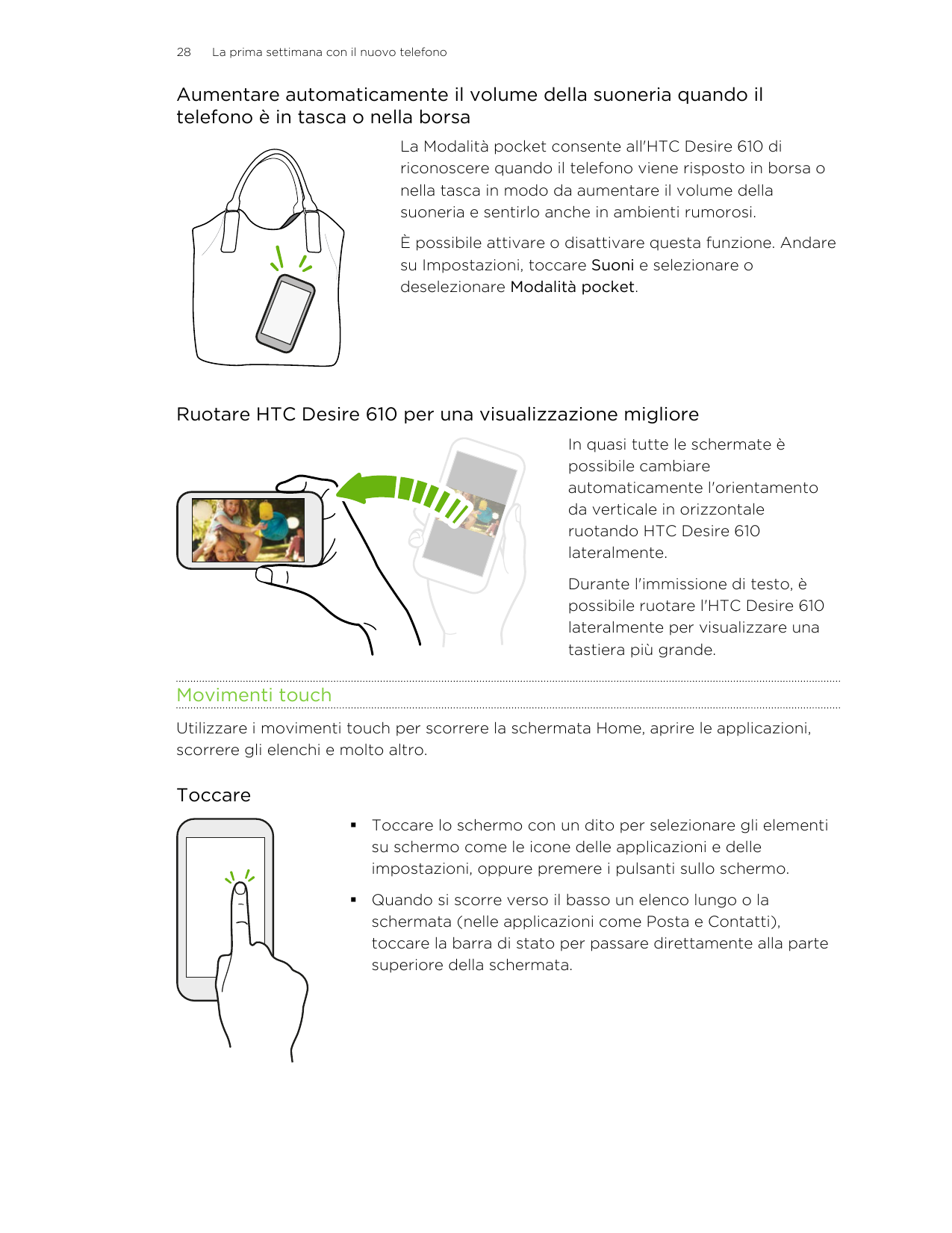 28 La prima settimana con il nuovo telefono

Aumentare automaticamente il volume della suoneria quando il telefono è in tasca o nella borsa

La Modalità pocket consente all'HTC Desire 610 di riconoscere quando il telefono viene risposto in borsa o nella tasca in modo da aumentare il volume della suoneria e sentirlo anche in ambienti rumorosi.

È possibile attivare o disattivare questa funzione. Andare su Impostazioni, toccare Suoni e selezionare o deselezionare Modalità pocket.

Ruotare HTC Desire 610 per una visualizzazione migliore

In quasi tutte le schermate è possibile cambiare automaticamente l'orientamento da verticale in orizzontale ruotando HTC Desire 610 lateralmente.

Durante l'immissione di testo, è possibile ruotare l'HTC Desire 610 lateralmente per visualizzare una tastiera più grande.

Movimenti touch

Utilizzare i movimenti touch per scorrere la schermata Home, aprire le applicazioni, scorrere gli elenchi e molto altro.

Toccare

▪ Toccare lo schermo con un dito per selezionare gli elementi su schermo come le icone delle applicazioni e delle impostazioni, oppure premere i pulsanti sullo schermo.

▪ Quando si scorre verso il basso un elenco lungo o la schermata (nelle applicazioni come Posta e Contatti), toccare la barra di stato per passare direttamente alla parte superiore della schermata.