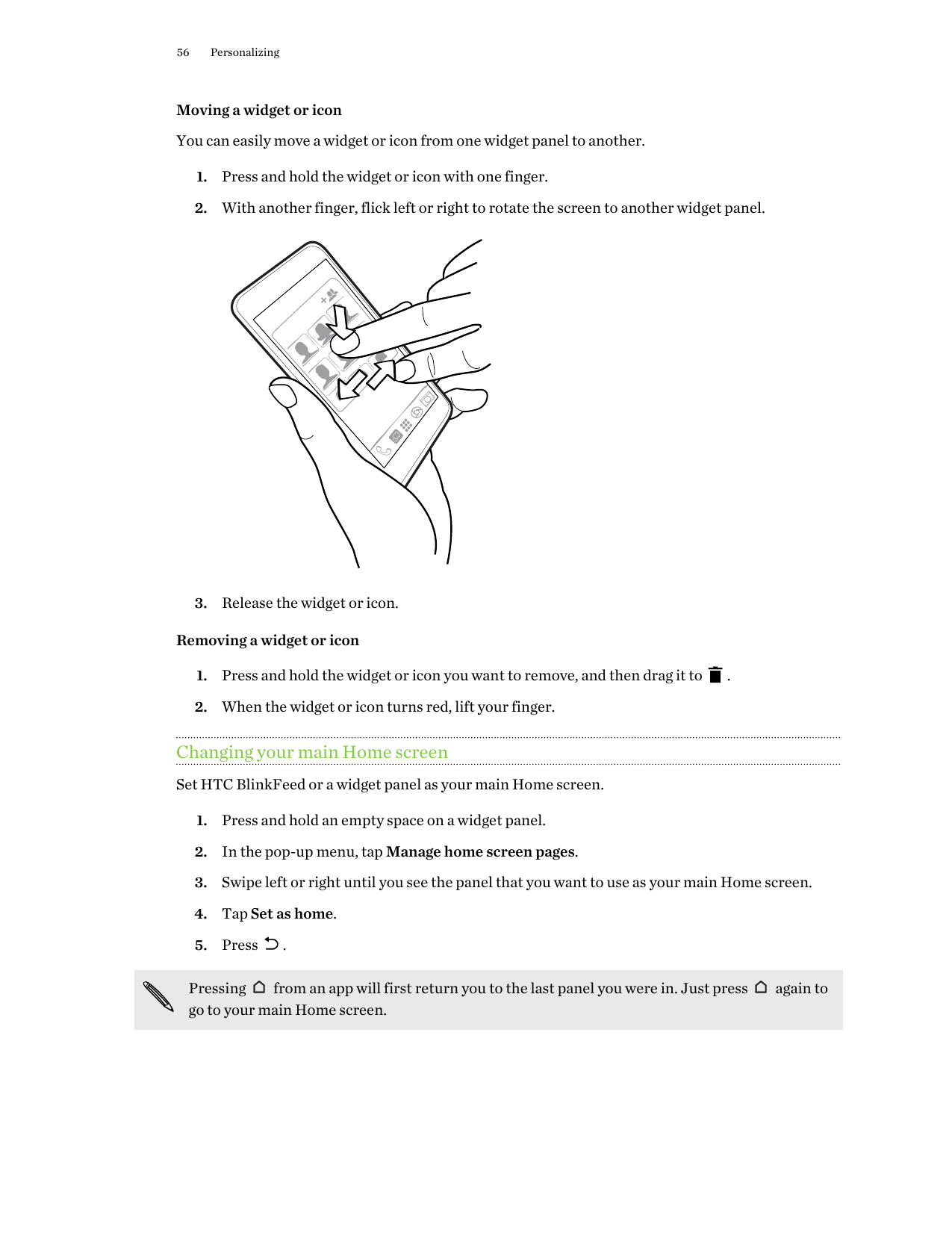 56 Personalizing

Moving a widget or icon

You can easily move a widget or icon from one widget panel to another.

1. Press and hold the widget or icon with one finger.

2. With another finger, flick left or right to rotate the screen to another widget panel.

3. Release the widget or icon.

Removing a widget or icon

1. Press and hold the widget or icon you want to remove, and then drag it to .

2. When the widget or icon turns red, lift your finger.

Changing your main Home screen

Set HTC BlinkFeed or a widget panel as your main Home screen.

1. Press and hold an empty space on a widget panel.

2. In the pop-up menu, tap Manage home screen pages.

3. Swipe left or right until you see the panel that you want to use as your main Home screen.

4. Tap Set as home.

5. Press .

Pressing from an app will first return you to the last panel you were in. Just press again to go to your main Home screen.