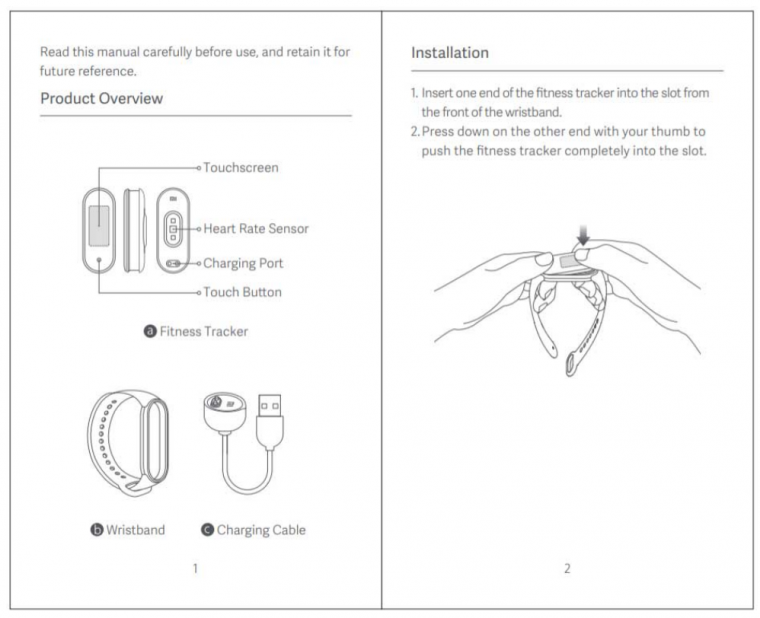 Read this manual carefully before use, and retain it for future reference.

Product Overview

Touchscreen

Heart Rate Sensor

Charging Port

Touch Button

a Fitness Tracker

b Wristband

c Charging Cable

1

Installation

1. Insert one end of the fitness tracker into the slot from the front of the wristband.

2. Press down on the other end with your thumb to push the fitness tracker completely into the slot.

2