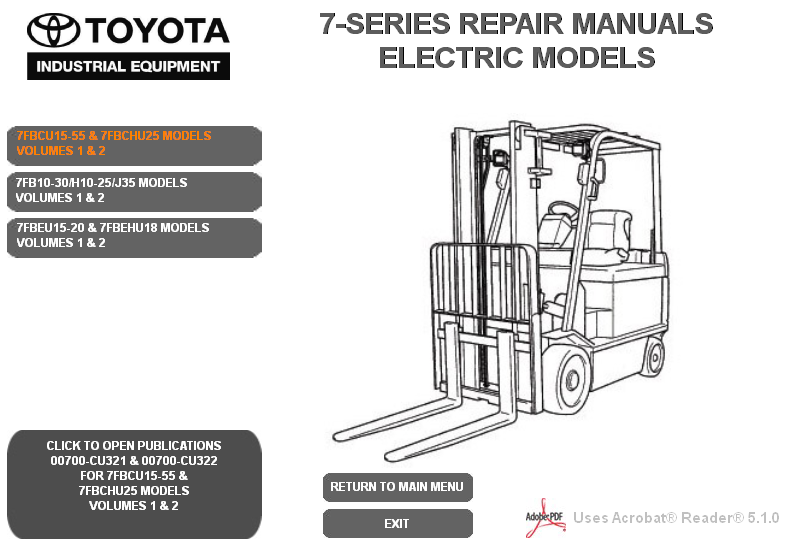 TOYOTA
INDUSTRIAL EQUIPMENT

7-SERIES REPAIR MANUALS
ELECTRIC MODELS

7FBCU15-55 & 7FBCHU25 MODELS
VOLUMES 1 & 2

7FB10-30/H10-25/J35 MODELS
VOLUMES 1 & 2

7FBEU15-20 & 7FBEHU18 MODELS
VOLUMES 1 & 2

CLICK TO OPEN PUBLICATIONS
00700-CU321 & 00700-CU322
FOR 7FBCU15-55 &
7FBCHU25 MODELS
VOLUMES 1 & 2

RETURN TO MAIN MENU

EXIT

Adobe PDF

Uses Acrobat® Reader® 5.1.0