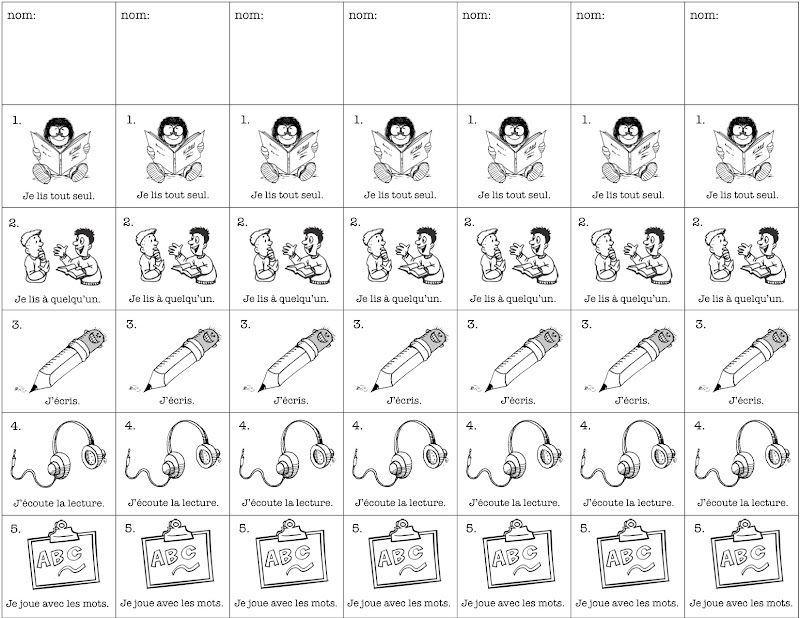 | nom: | nom: | nom: | nom: | nom: | nom: | nom: |
|---|---|---|---|---|---|---|
| 1. Je lis tout seul. | 1. Je lis tout seul. | 1. Je lis tout seul. | 1. Je lis tout seul. | 1. Je lis tout seul. | 1. Je lis tout seul. | 1. Je lis tout seul. |
| 2. Je lis à quelqu'un. | 2. Je lis à quelqu'un. | 2. Je lis à quelqu'un. | 2. Je lis à quelqu'un. | 2. Je lis à quelqu'un. | 2. Je lis à quelqu'un. | 2. Je lis à quelqu'un. |
| 3. J'écris. | 3. J'écris. | 3. J'écris. | 3. J'écris. | 3. J'écris. | 3. J'écris. | 3. J'écris. |
| 4. J'écoute la lecture. | 4. J'écoute la lecture. | 4. J'écoute la lecture. | 4. J'écoute la lecture. | 4. J'écoute la lecture. | 4. J'écoute la lecture. | 4. J'écoute la lecture. |
| 5. ABC Je joue avec les mots. | 5. ABC Je joue avec les mots. | 5. ABC Je joue avec les mots. | 5. ABC Je joue avec les mots. | 5. ABC Je joue avec les mots. | 5. ABC Je joue avec les mots. | 5. ABC Je joue avec les mots. |