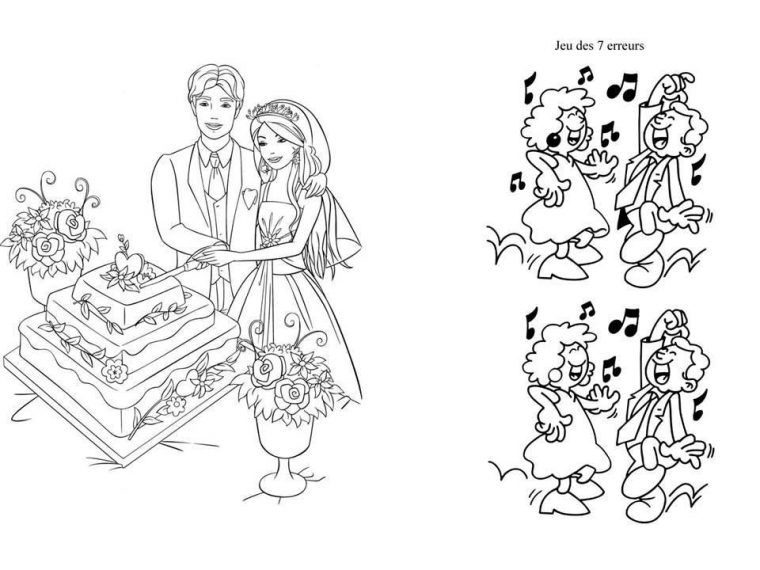 Jeu des 7 erreurs