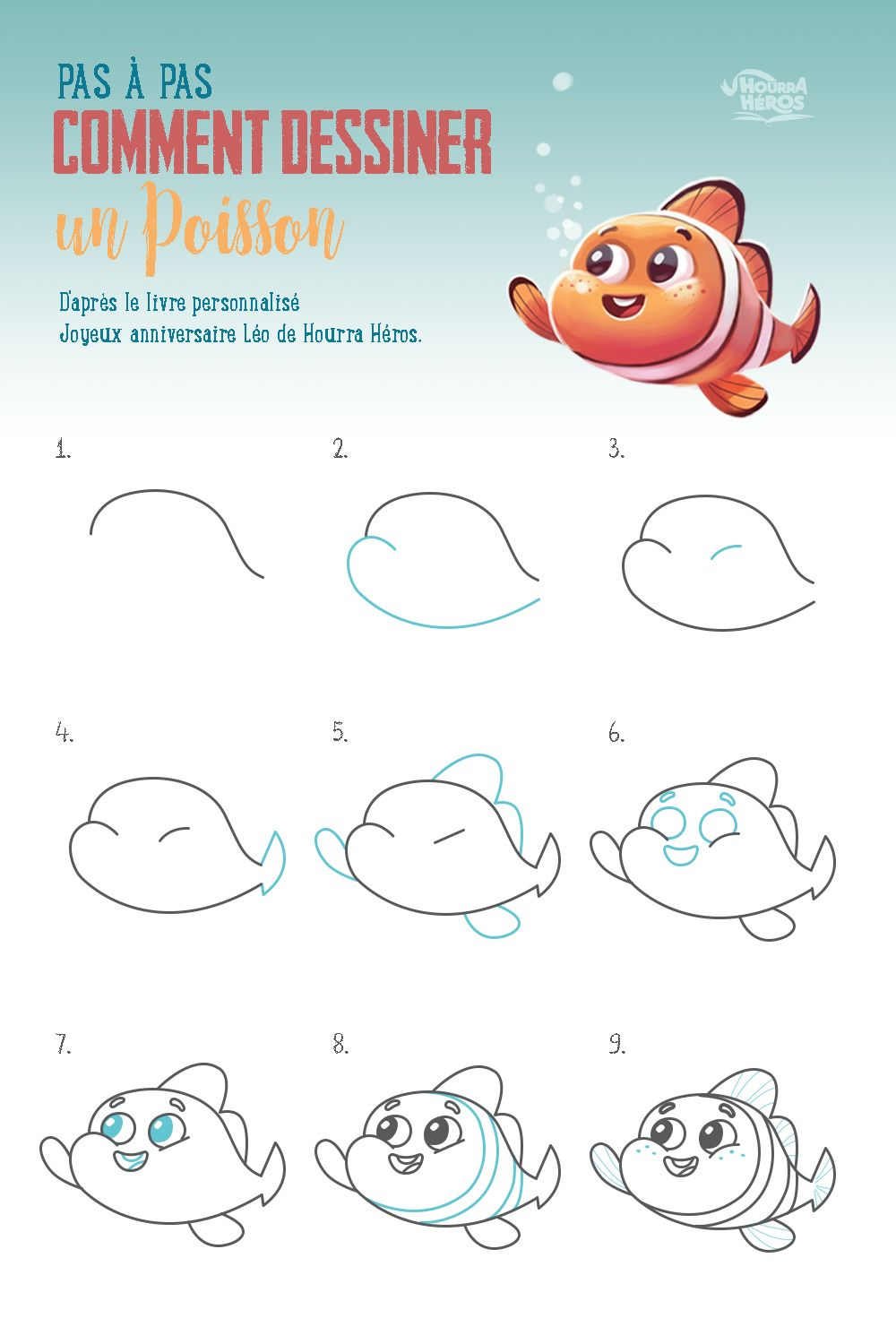 PAS À PAS
COMMENT DESSINER
un Poisson

HOURRA HÉROS

D'après le livre personnalisé
Joyeux anniversaire Léo de Hourra Héros.

1.

2.

3.

4.

5.

6.

7.

8.

9.