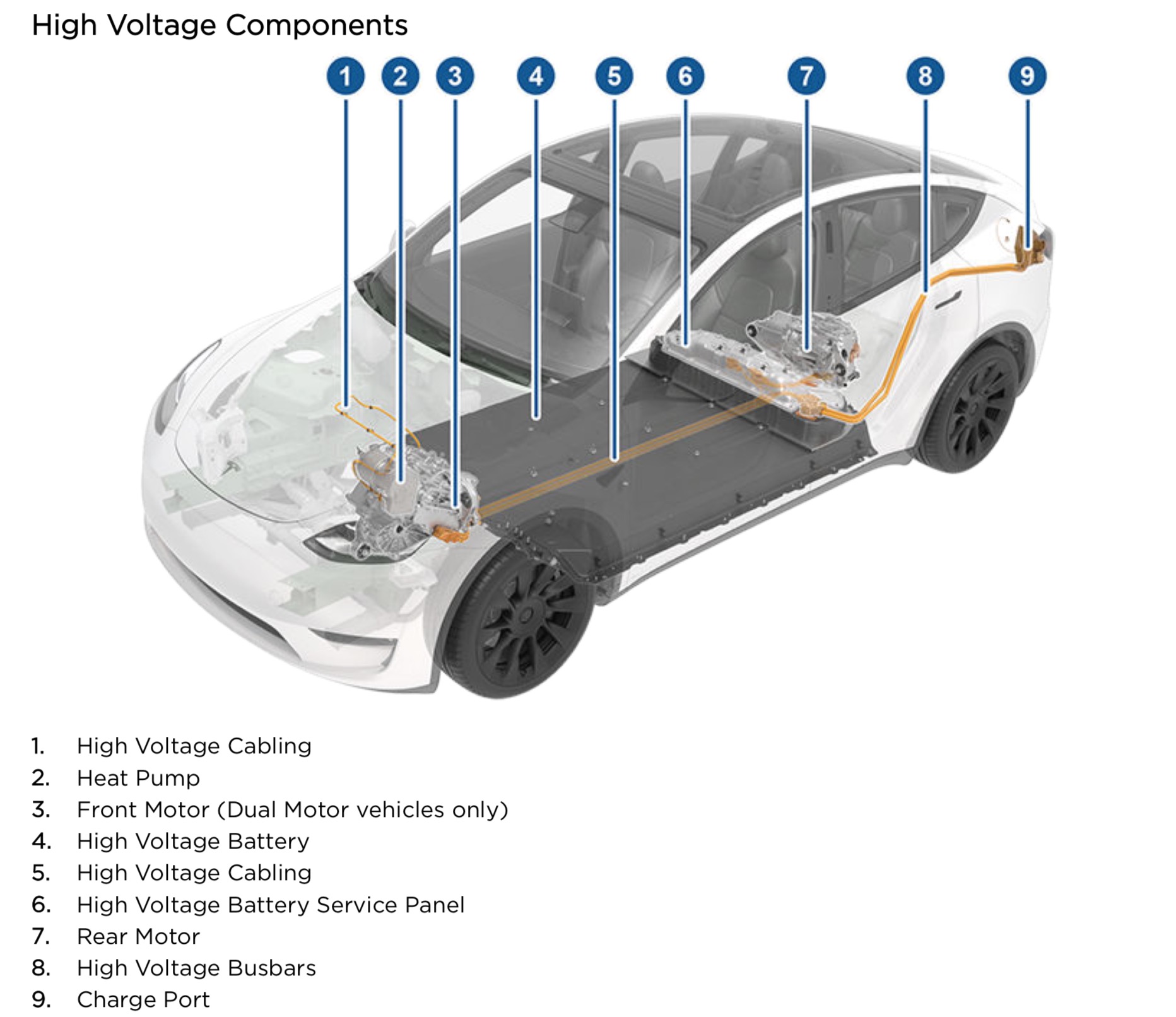 High Voltage Components

1 2 3 4 5 6 7 8 9

1. High Voltage Cabling
2. Heat Pump
3. Front Motor (Dual Motor vehicles only)
4. High Voltage Battery
5. High Voltage Cabling
6. High Voltage Battery Service Panel
7. Rear Motor
8. High Voltage Busbars
9. Charge Port