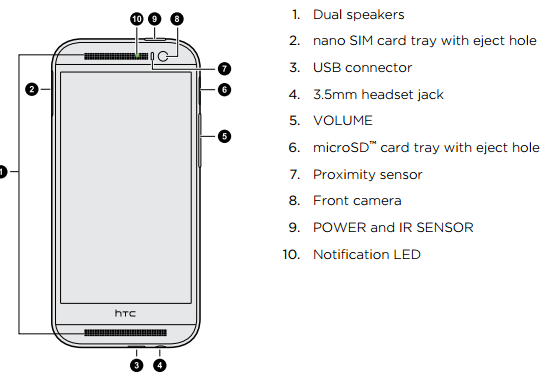 10 9 8

7

2

6

5

1

htc

3 4

1. Dual speakers
2. nano SIM card tray with eject hole
3. USB connector
4. 3.5mm headset jack
5. VOLUME
6. microSD™ card tray with eject hole
7. Proximity sensor
8. Front camera
9. POWER and IR SENSOR
10. Notification LED