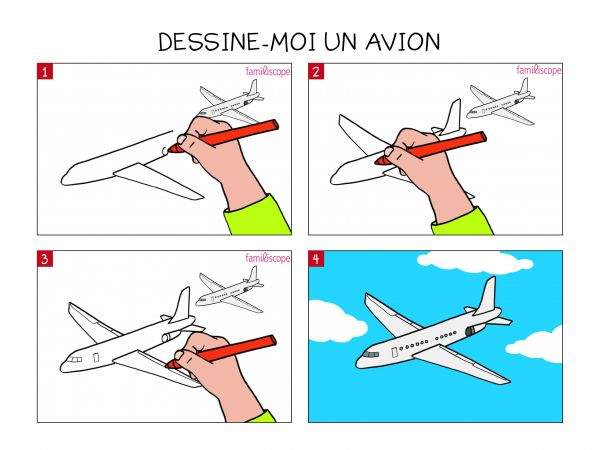 DESSINE-MOI UN AVION

1

familiscope

2

familiscope

3

familiscope

4