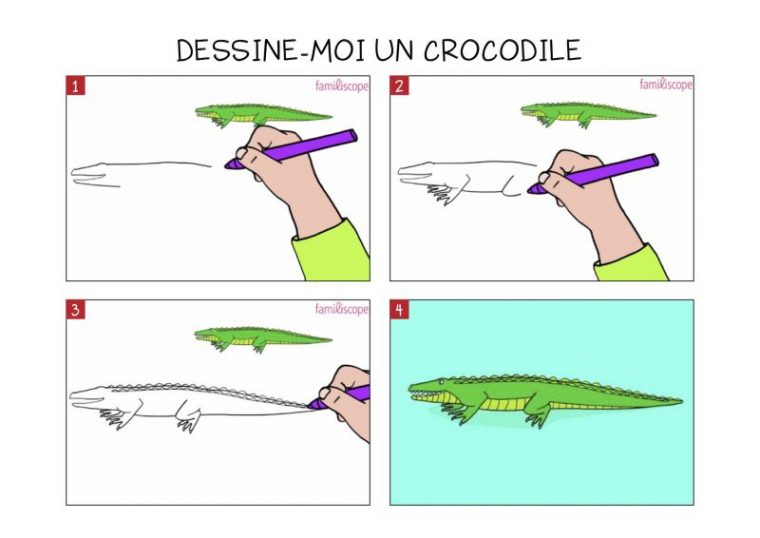 DESSINE-MOI UN CROCODILE

1
familiscope

2
familiscope

3
familiscope

4