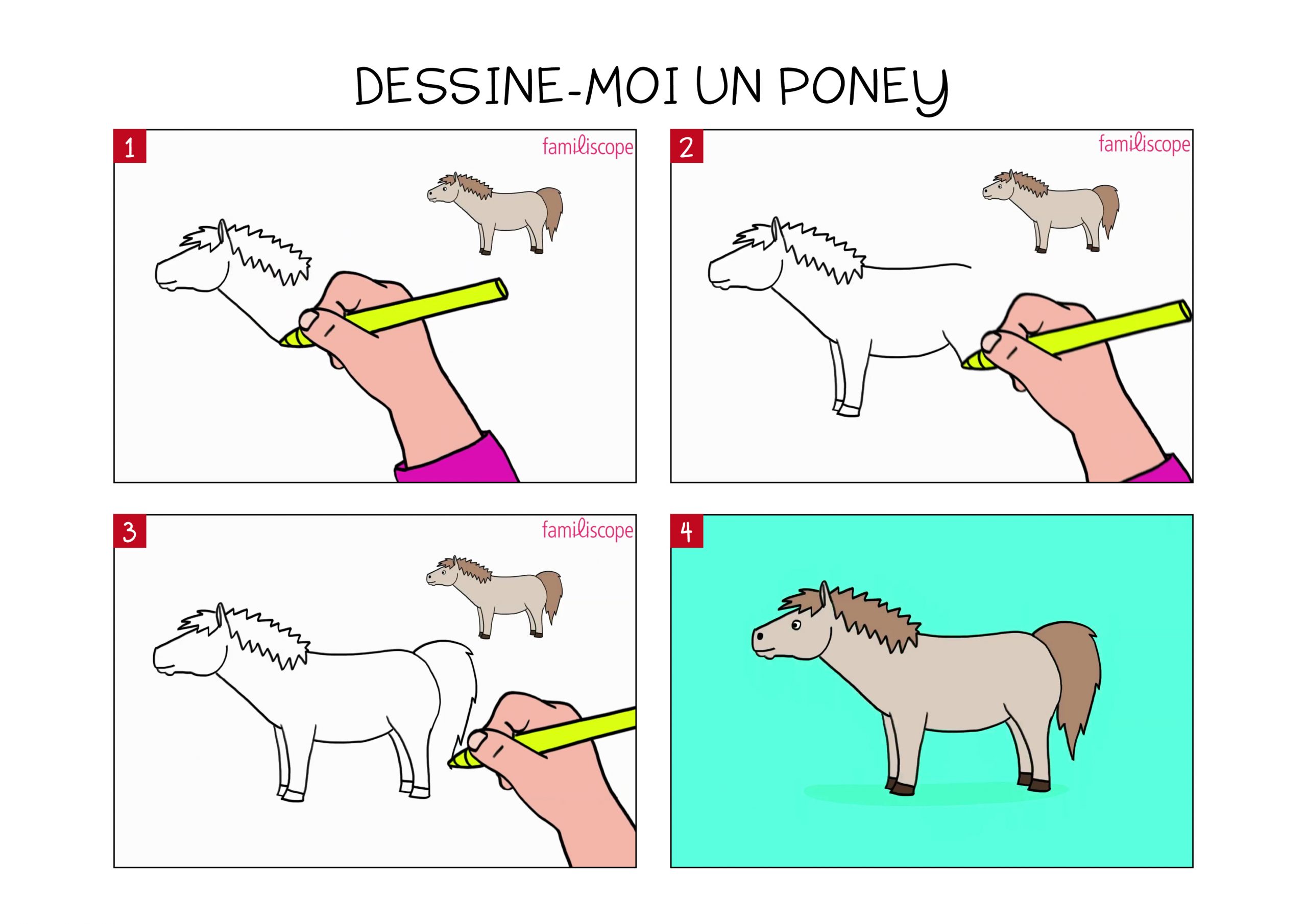 DESSINE-MOI UN PONEY

1

familiscope

2

familiscope

3

familiscope

4