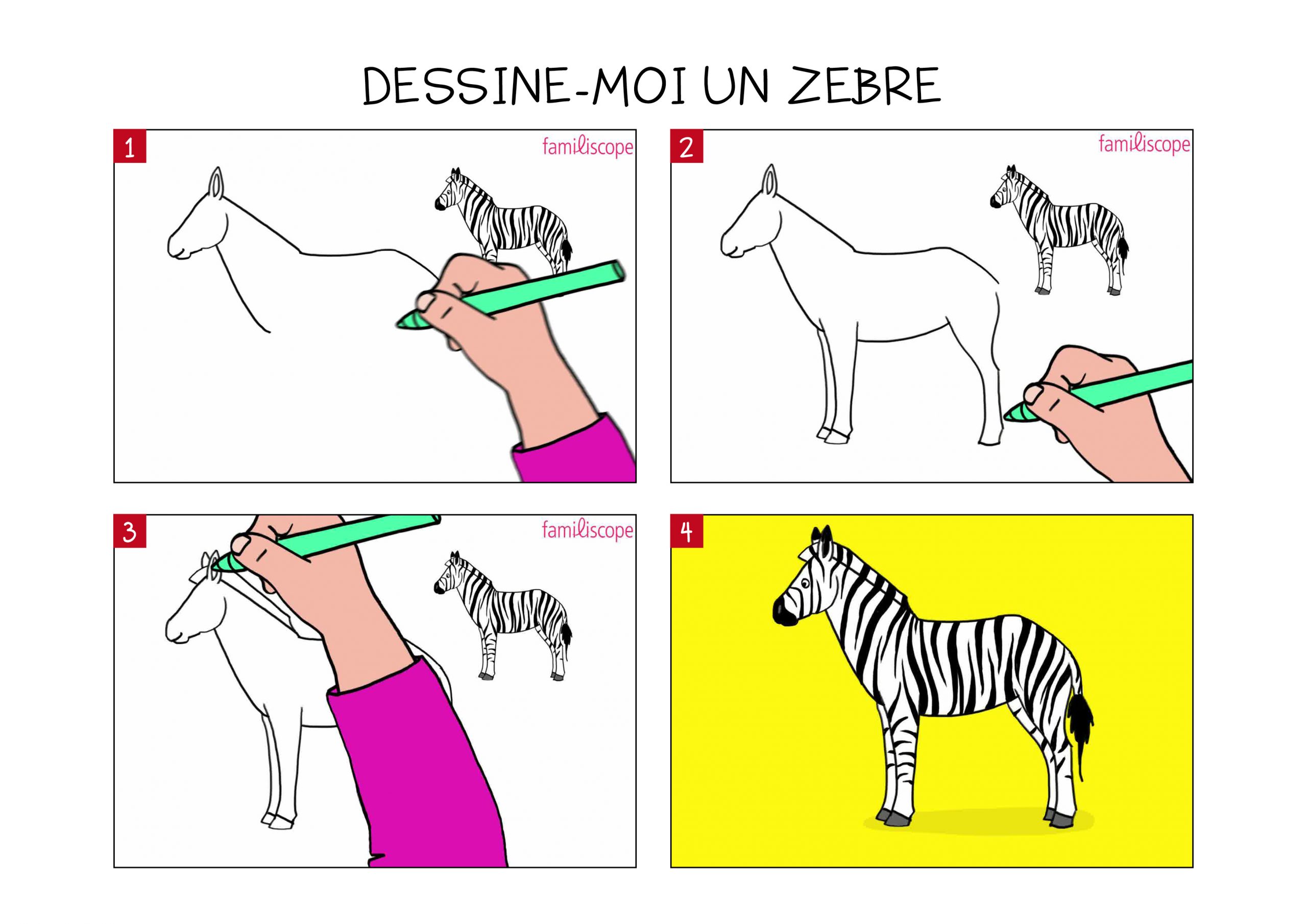 DESSINE-MOI UN ZEBRE

1

familiscope

2

familiscope

3

familiscope

4