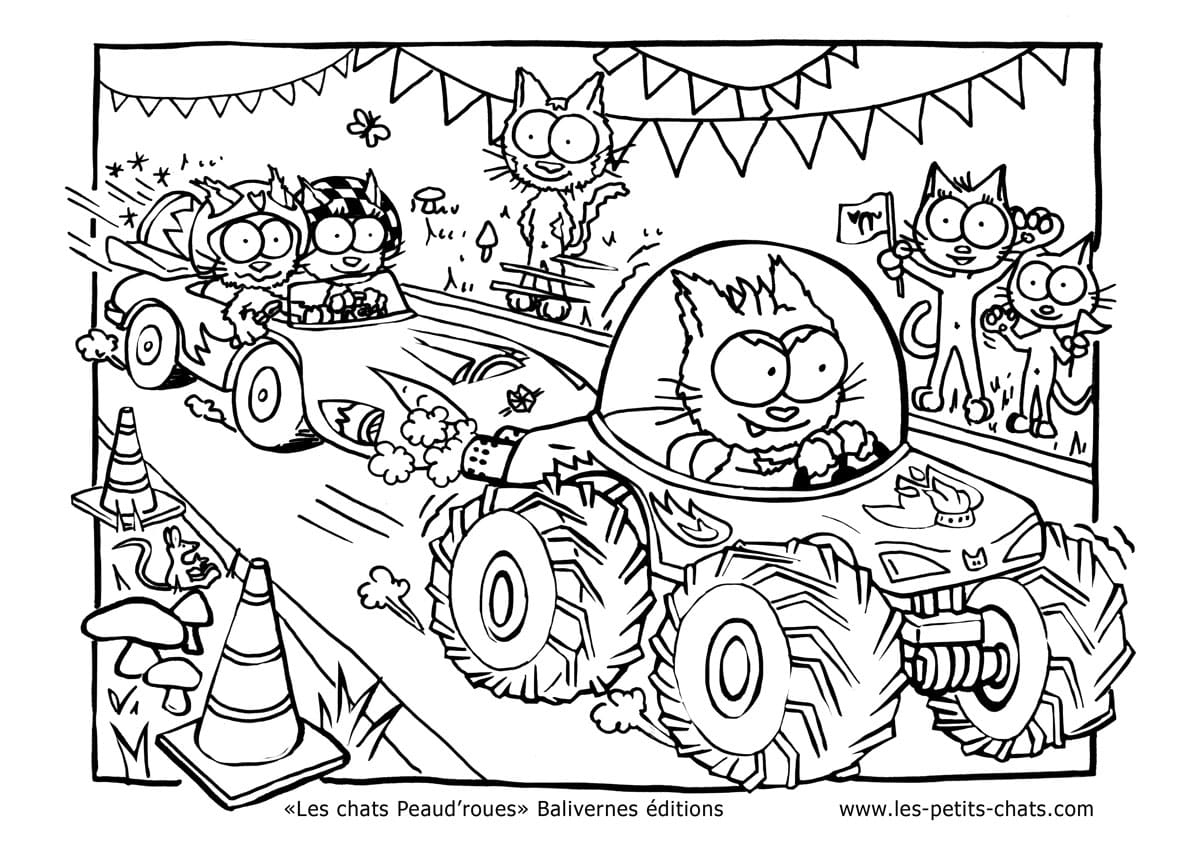 «Les chats Peaud'roues» Balivernes éditions

www.les-petits-chats.com