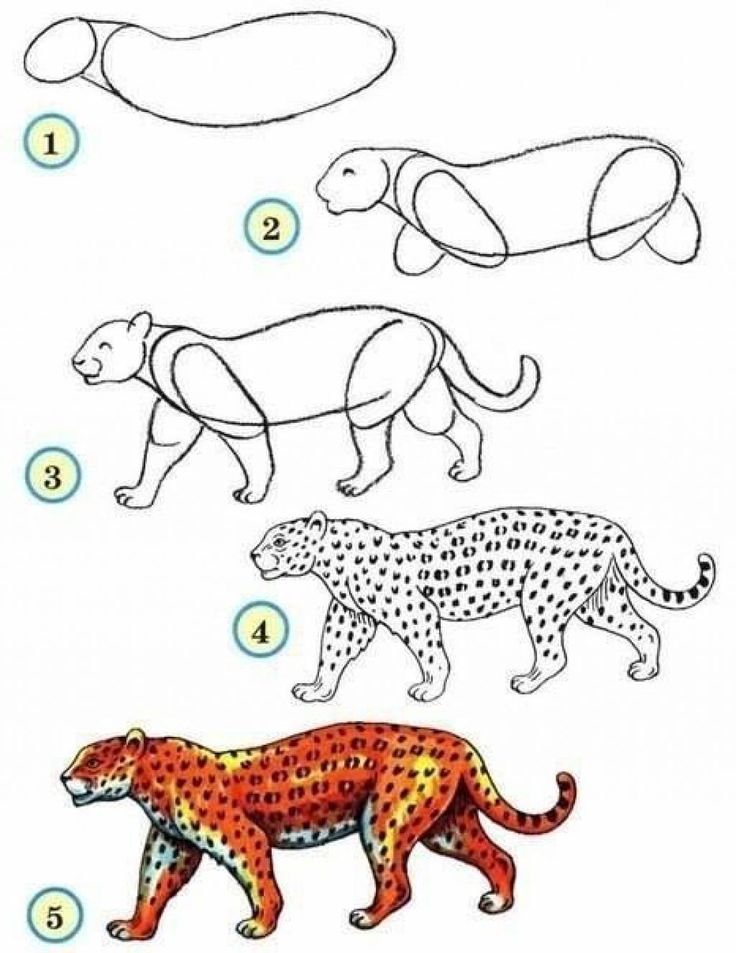 1

2

3

4

5