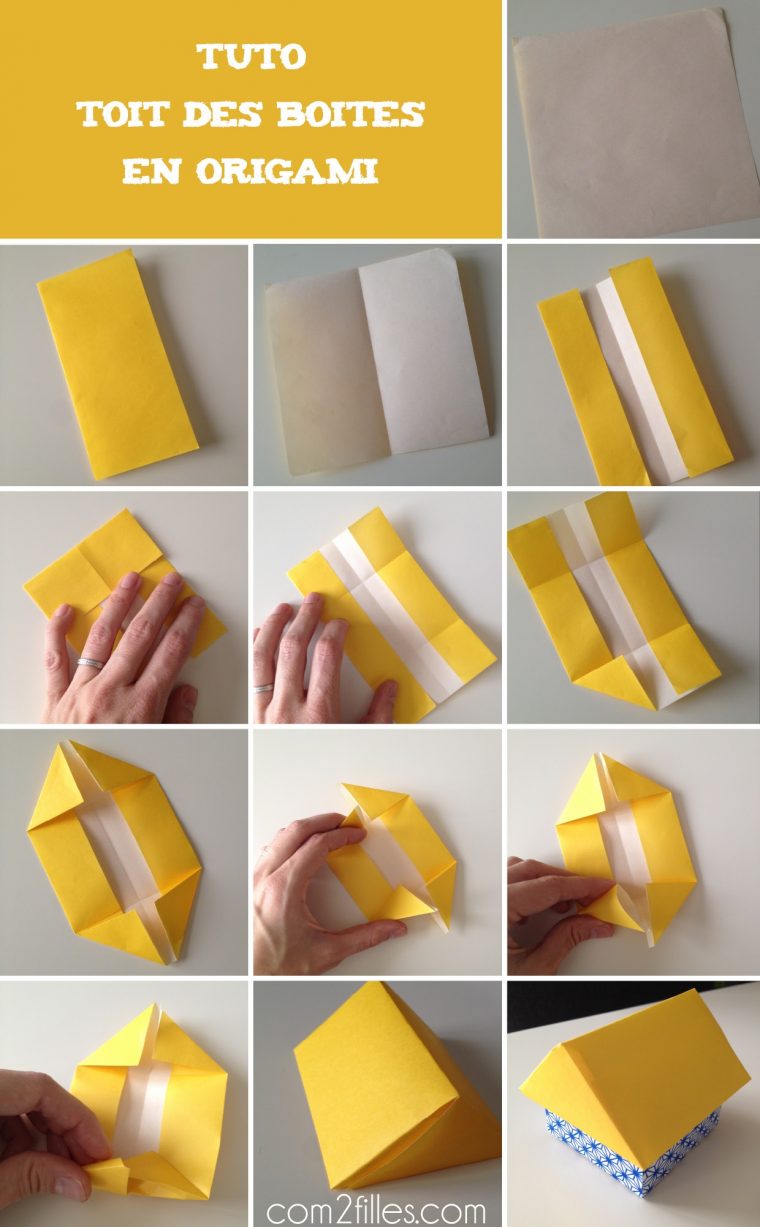 TUTO
TOIT DES BOITES
EN ORIGAMI

com2filles.com