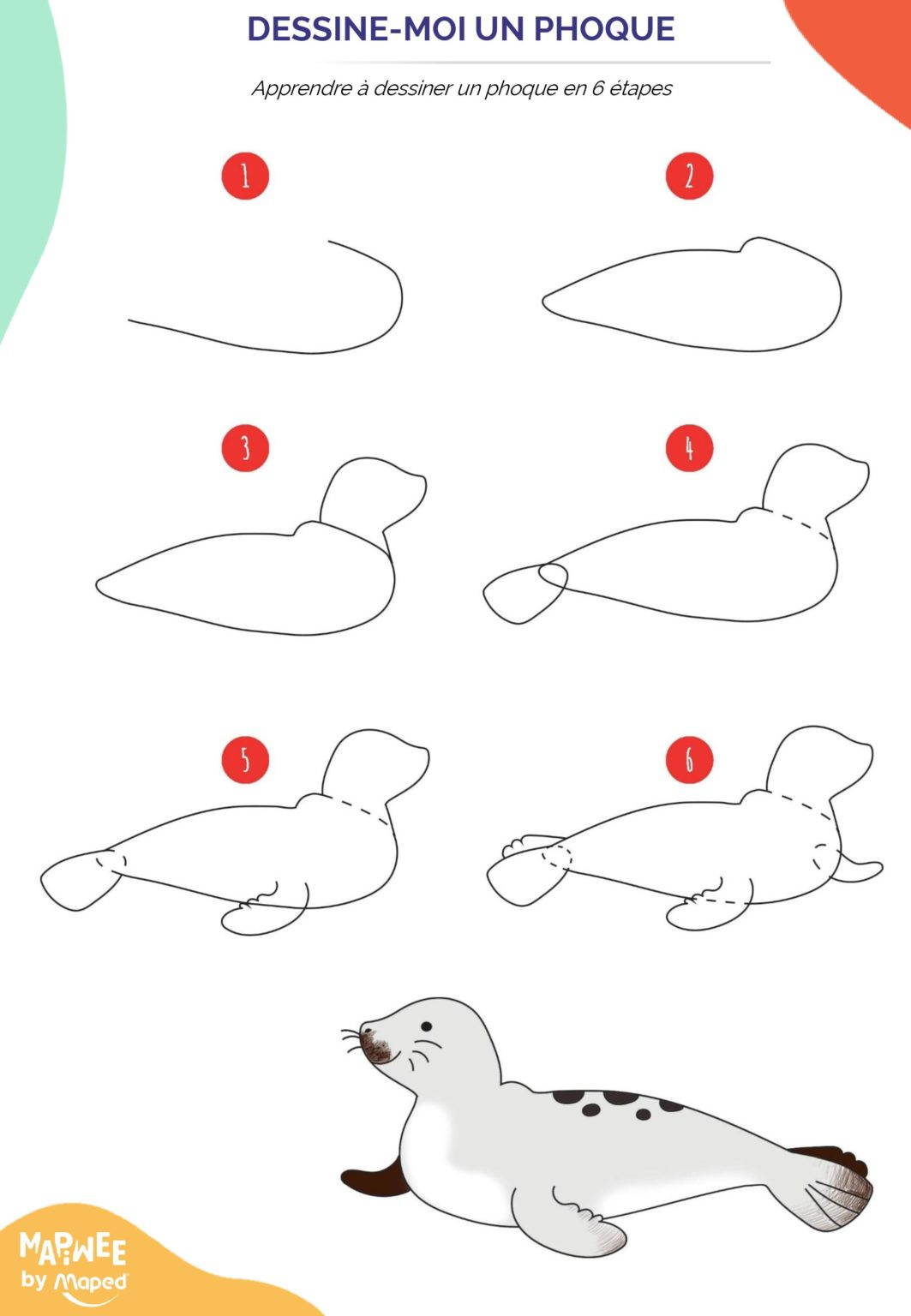 DESSINE-MOI UN PHOQUE

Apprendre à dessiner un phoque en 6 étapes

1

2

3

4

5

6

MAPIWEE
by Maped