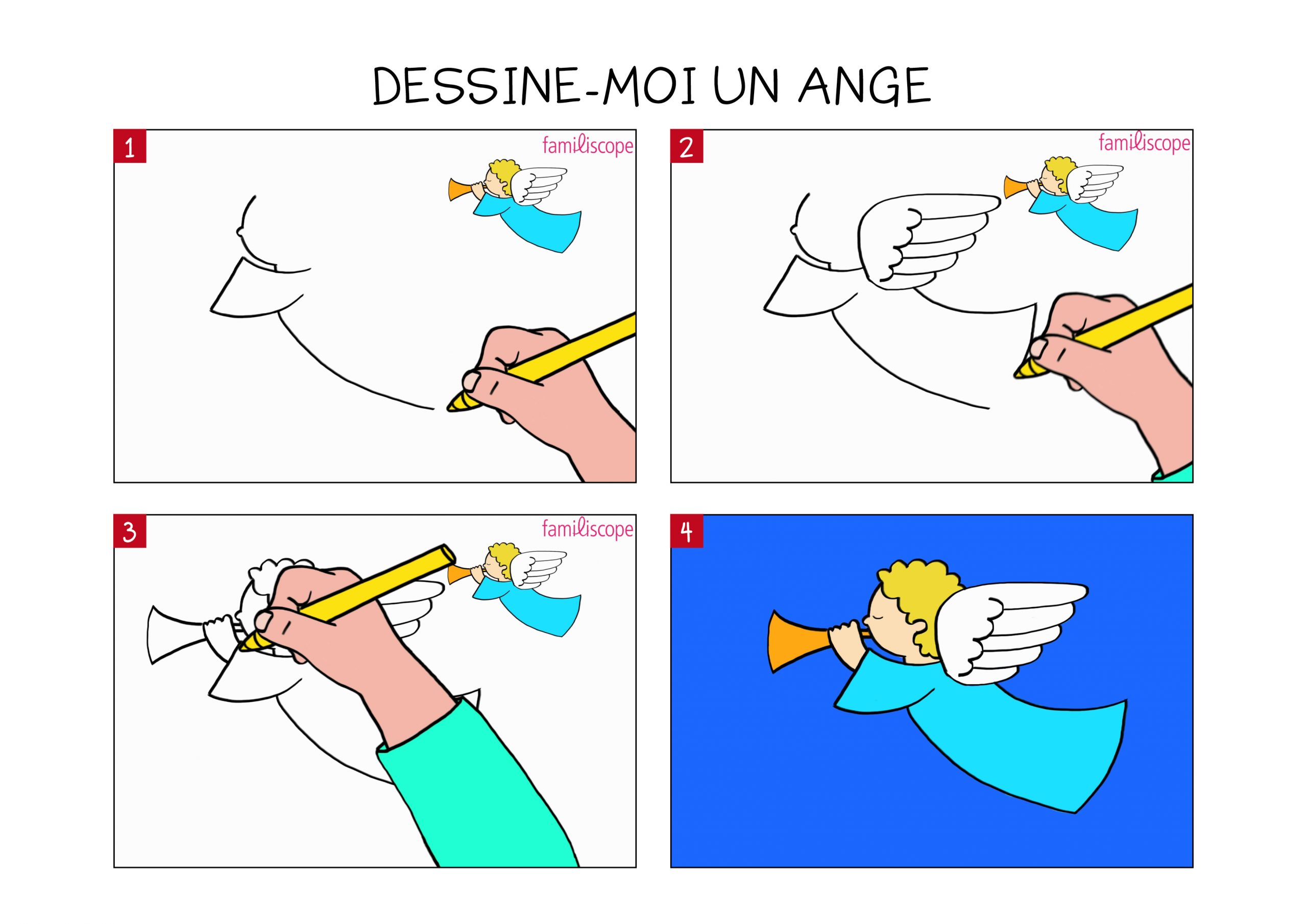 DESSINE-MOI UN ANGE

1

familiscope

2

familiscope

3

familiscope

4