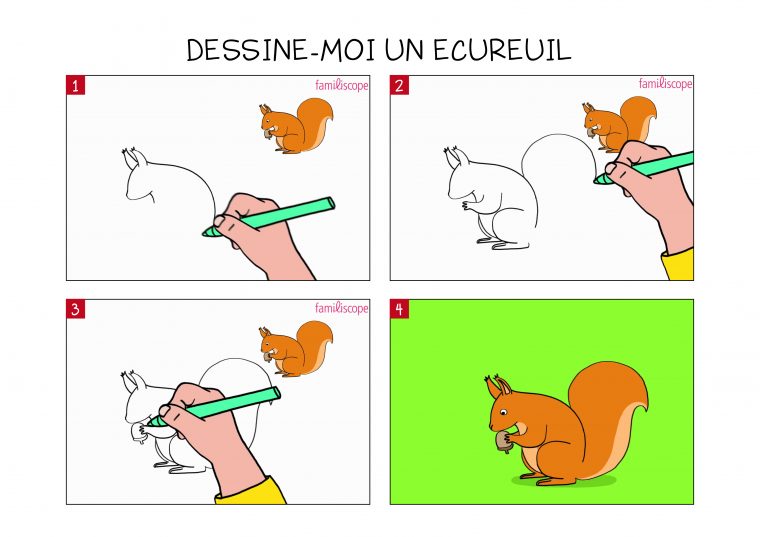 DESSINE-MOI UN ECUREUIL

1
familiscope

2
familiscope

3
familiscope

4