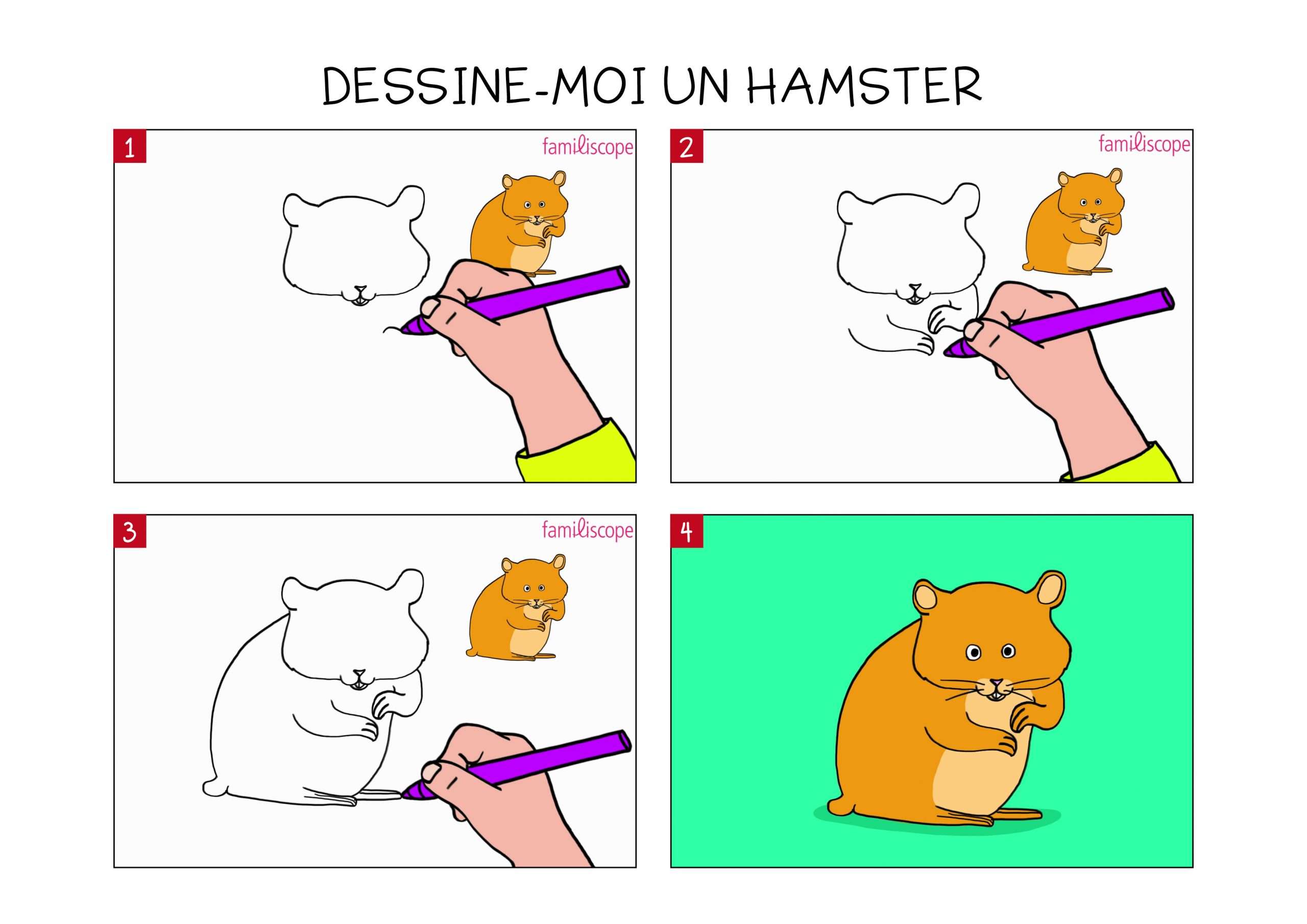 DESSINE-MOI UN HAMSTER

1

familiscope

2

familiscope

3

familiscope

4