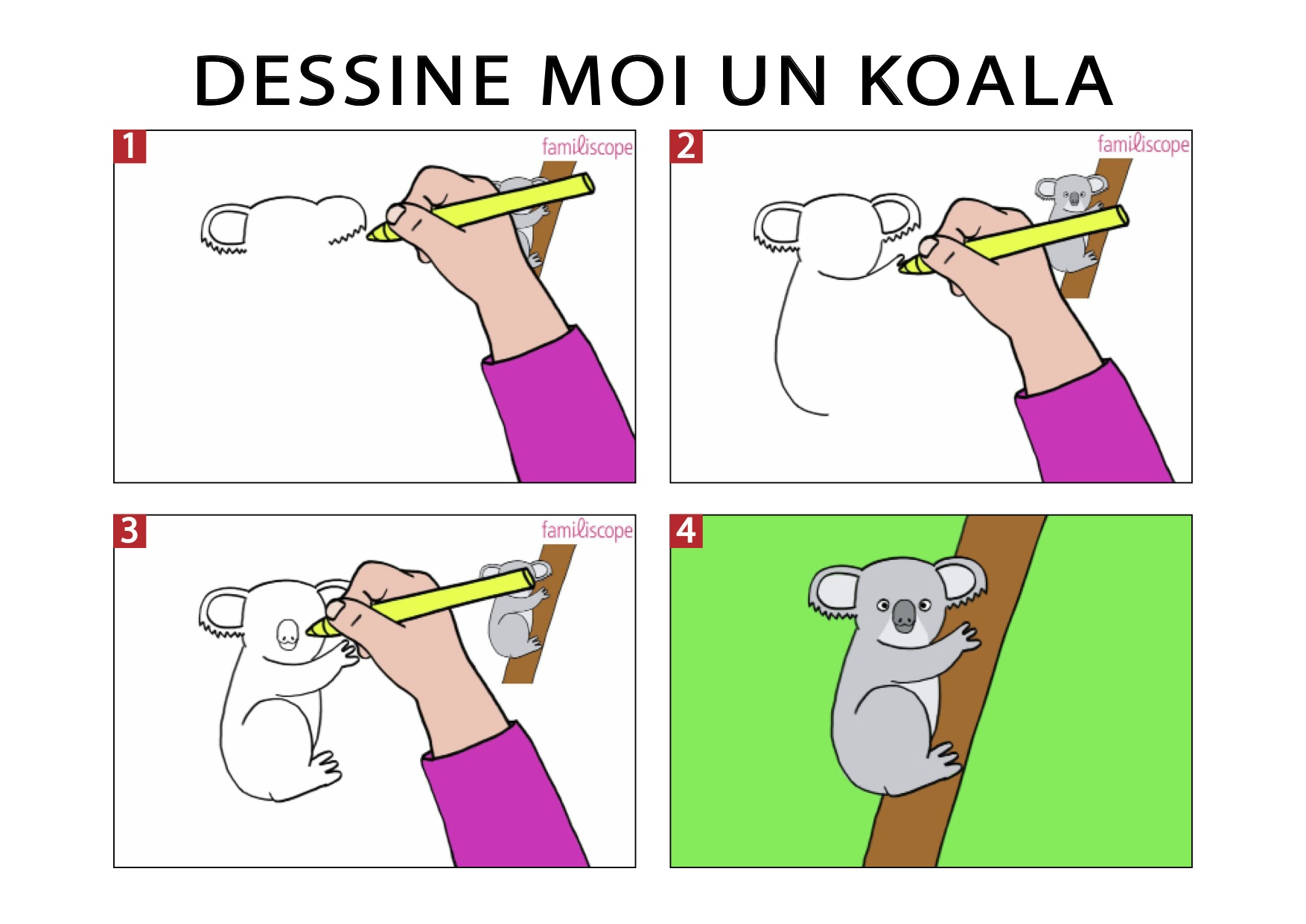 DESSINE MOI UN KOALA

1

familiscope

2

familiscope

3

familiscope

4