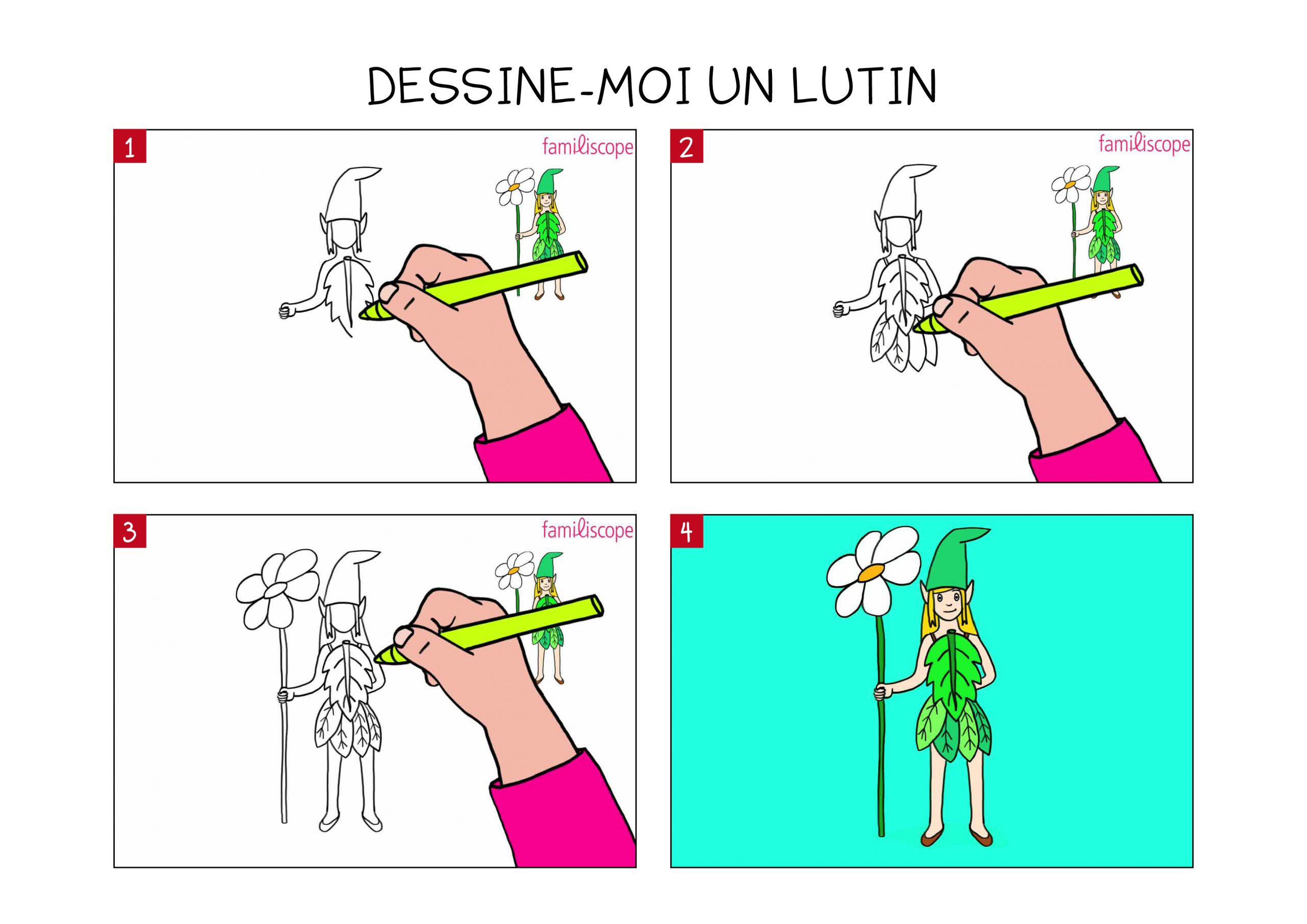 DESSINE-MOI UN LUTIN

1

familiscope

2

familiscope

3

familiscope

4