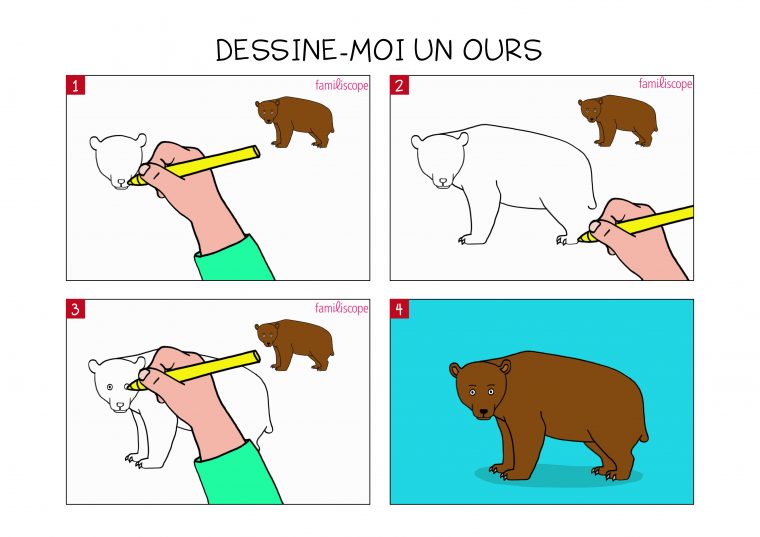 DESSINE-MOI UN OURS

1
familiscope

2
familiscope

3
familiscope

4