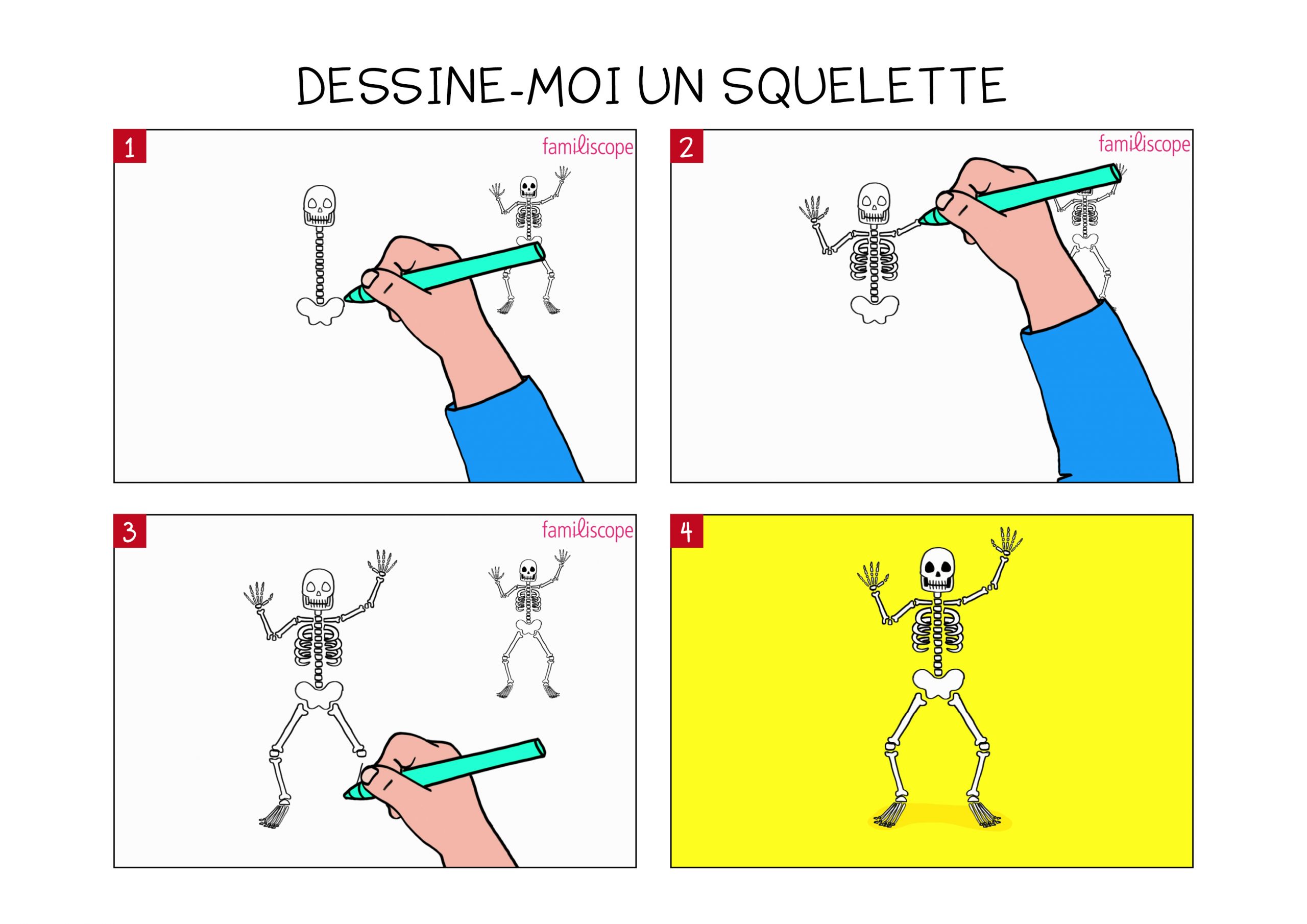 DESSINE-MOI UN SQUELETTE

1
familiscope

2
familiscope

3
familiscope

4