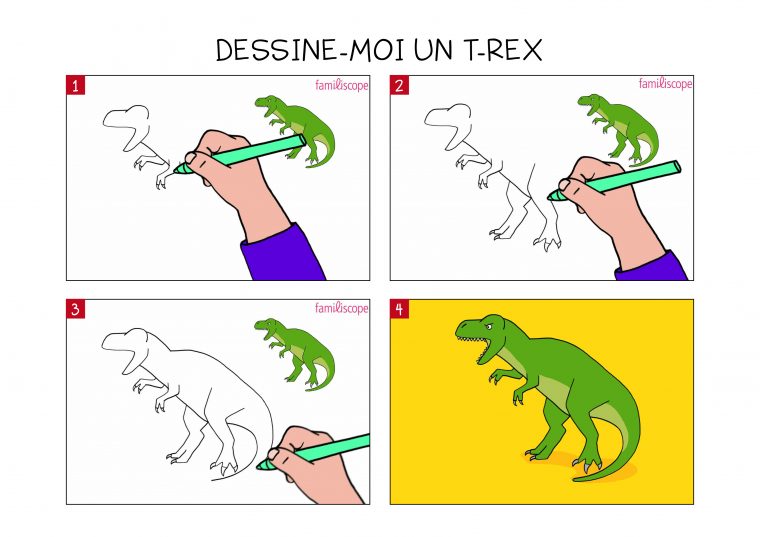 DESSINE-MOI UN T-REX

1

familiscope

2

familiscope

3

familiscope

4