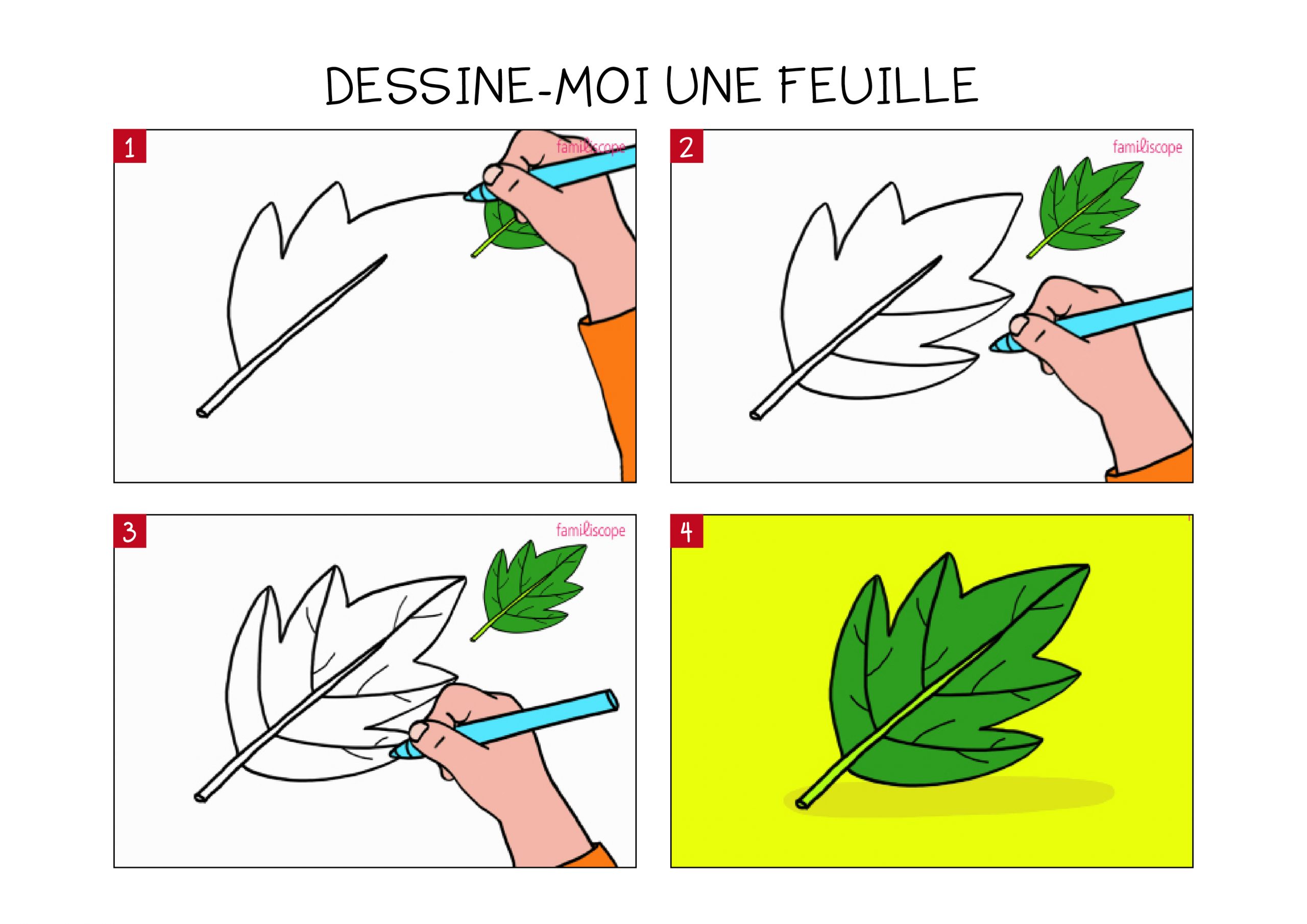 DESSINE-MOI UNE FEUILLE

1

familiscope

2

familiscope

3

familiscope

4