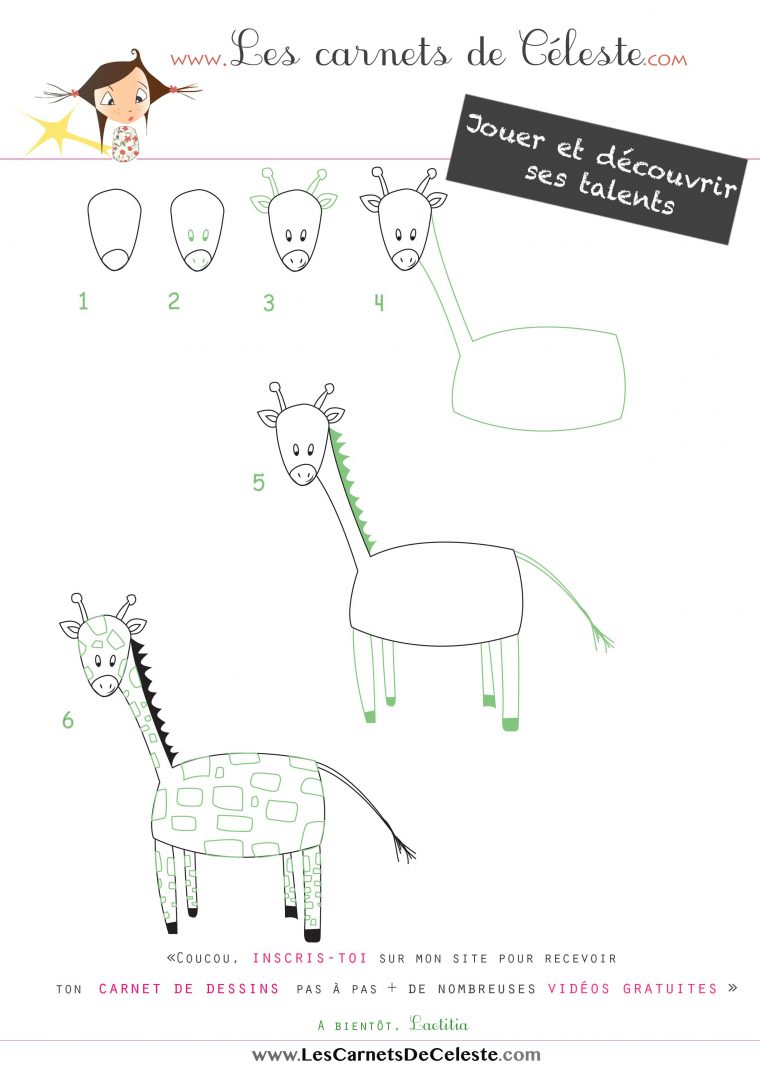 www.Les carnets de Céleste.com

Jouer et découvrir ses talents

1
2
3
4
5
6

«Coucou, INSCRIS-TOI sur mon site pour recevoir ton CARNET DE DESSINS pas à pas + de nombreuses VIDÉOS GRATUITES »

A bientôt, Laetitia

www.LesCarnetsDeCeleste.com