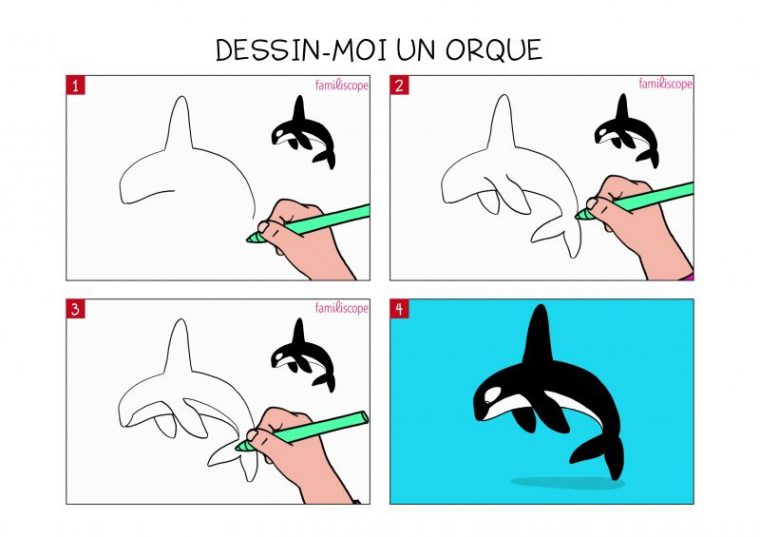 DESSIN-MOI UN ORQUE

1
familiscope

2
familiscope

3
familiscope

4