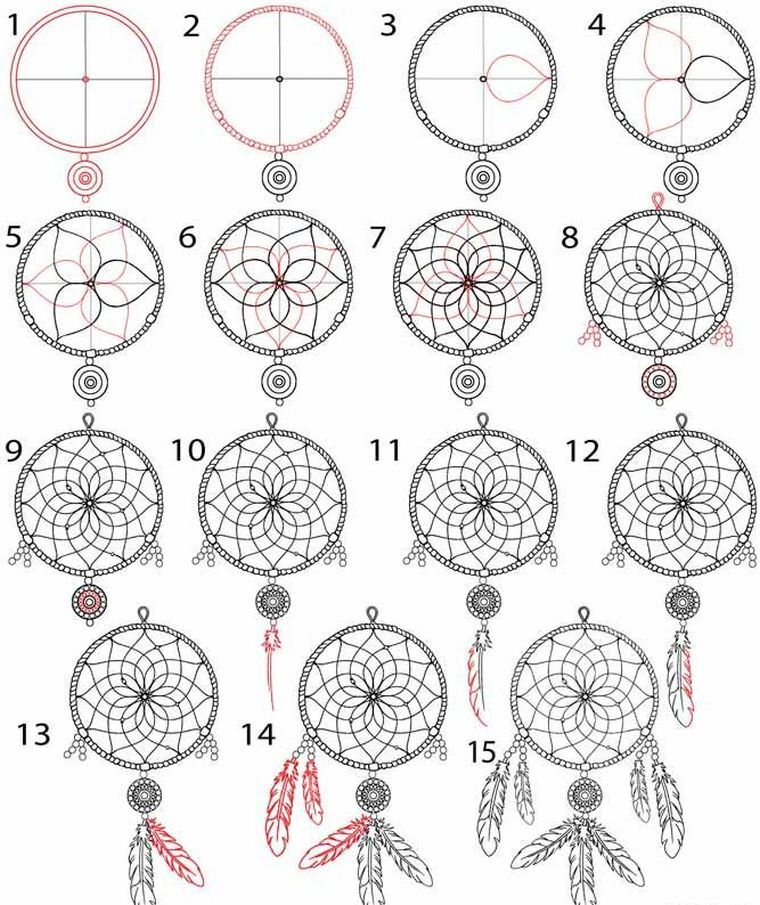 1
2
3
4
5
6
7
8
9
10
11
12
13
14
15