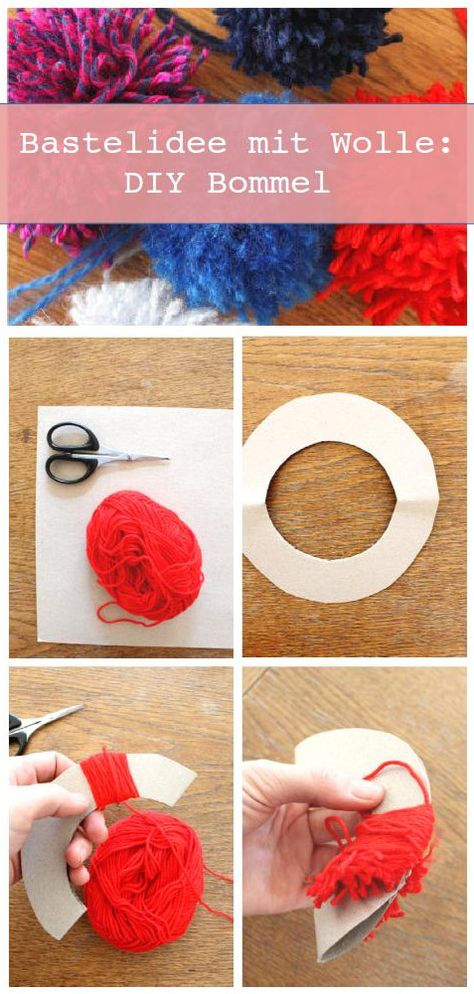 Bastelidee mit Wolle:
DIY Bommel