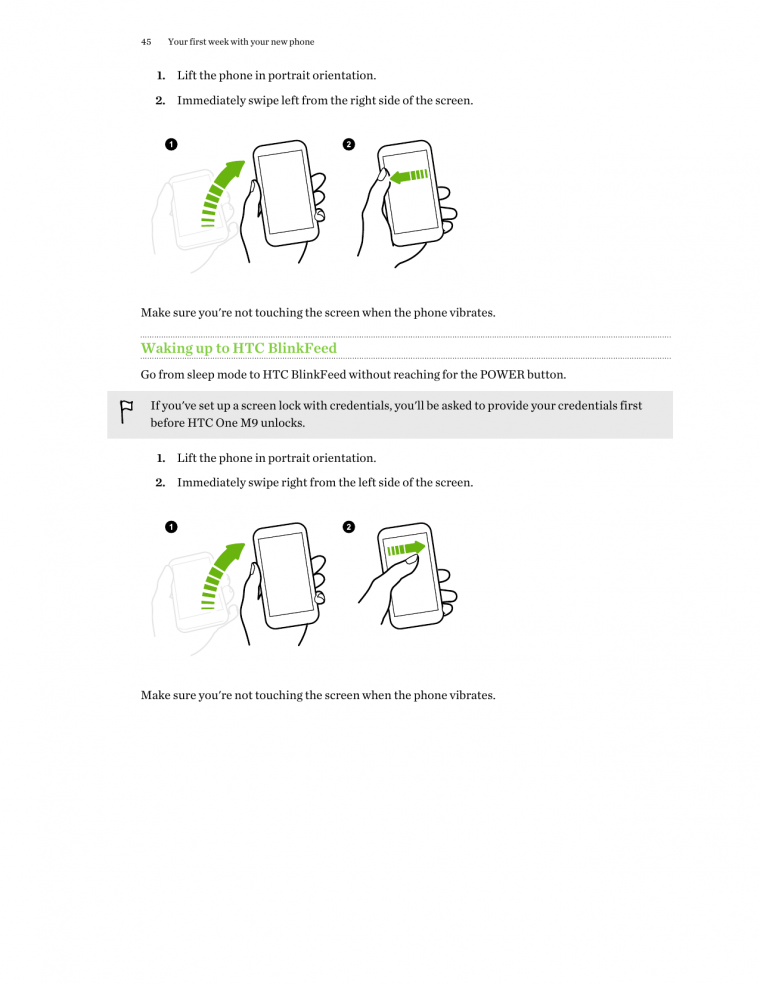 45 Your first week with your new phone

1. Lift the phone in portrait orientation.

2. Immediately swipe left from the right side of the screen.

1

2

Make sure you're not touching the screen when the phone vibrates.

Waking up to HTC BlinkFeed

Go from sleep mode to HTC BlinkFeed without reaching for the POWER button.

If you've set up a screen lock with credentials, you'll be asked to provide your credentials first before HTC One M9 unlocks.

1. Lift the phone in portrait orientation.

2. Immediately swipe right from the left side of the screen.

1

2

Make sure you're not touching the screen when the phone vibrates.