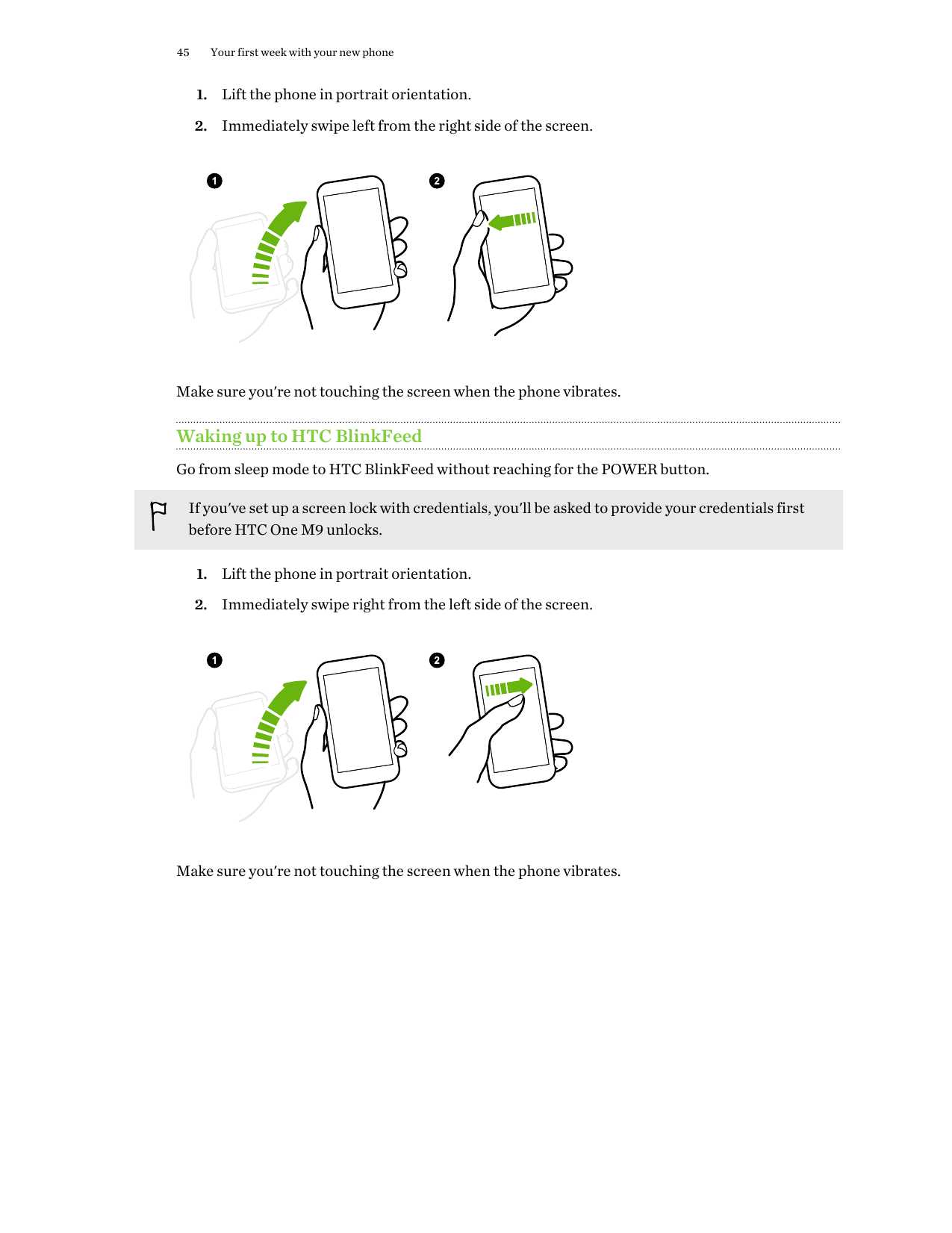 45 Your first week with your new phone

1. Lift the phone in portrait orientation.

2. Immediately swipe left from the right side of the screen.

1

2

Make sure you're not touching the screen when the phone vibrates.

Waking up to HTC BlinkFeed

Go from sleep mode to HTC BlinkFeed without reaching for the POWER button.

If you've set up a screen lock with credentials, you'll be asked to provide your credentials first before HTC One M9 unlocks.

1. Lift the phone in portrait orientation.

2. Immediately swipe right from the left side of the screen.

1

2

Make sure you're not touching the screen when the phone vibrates.