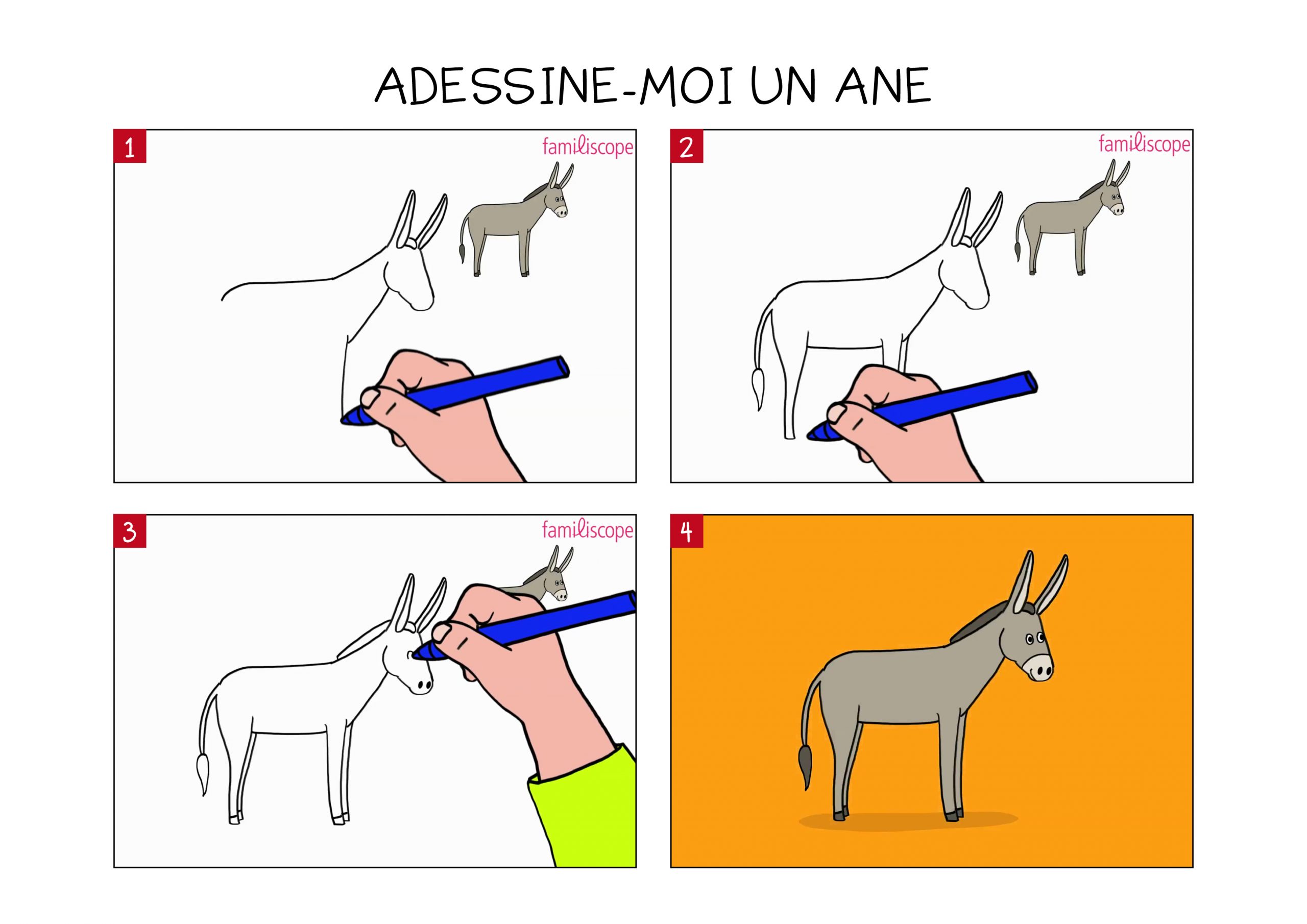 ADESSINE-MOI UN ANE

1

familiscope

2

familiscope

3

familiscope

4