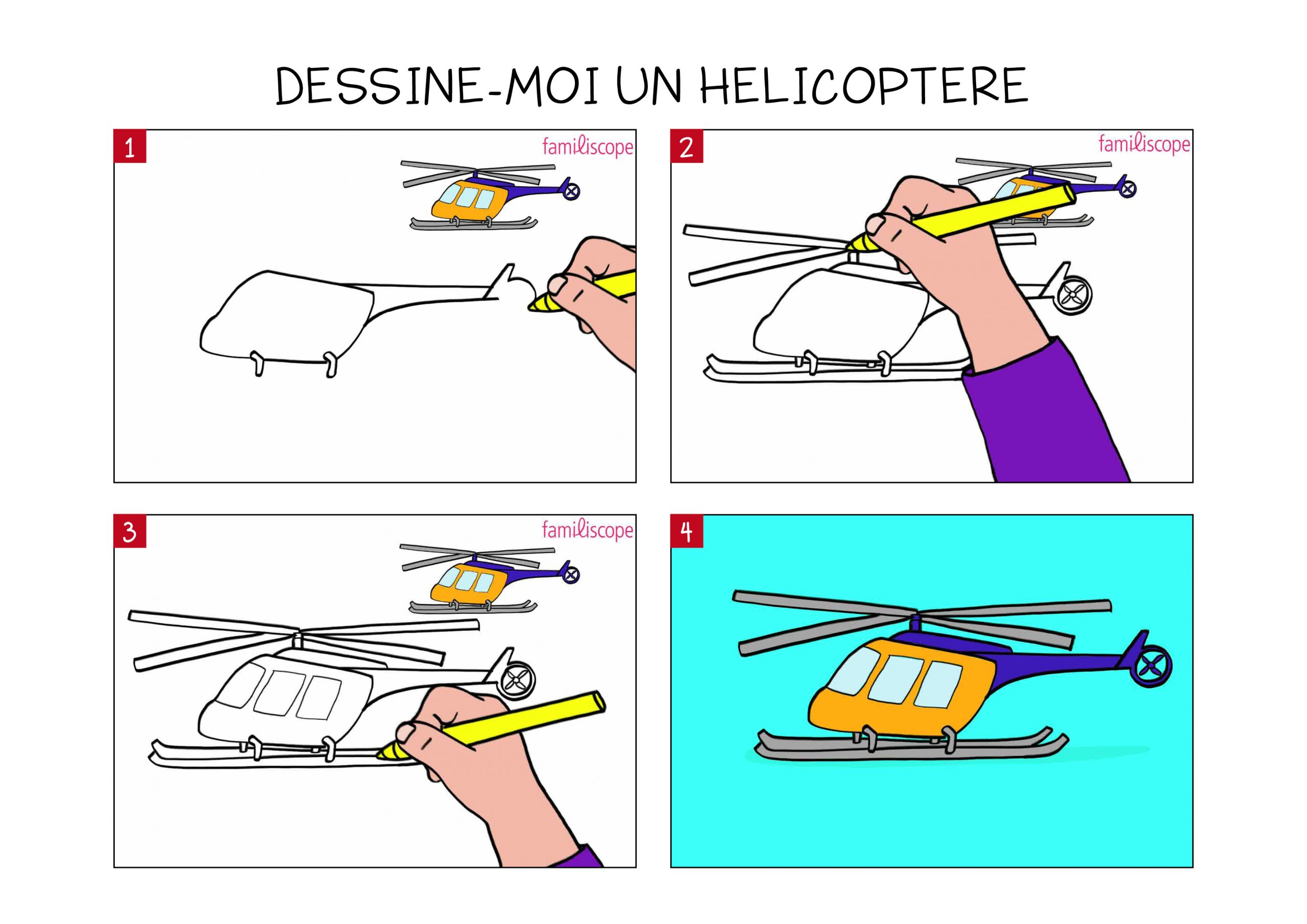 DESSINE-MOI UN HELICOPTERE

1

familiscope

2

familiscope

3

familiscope

4