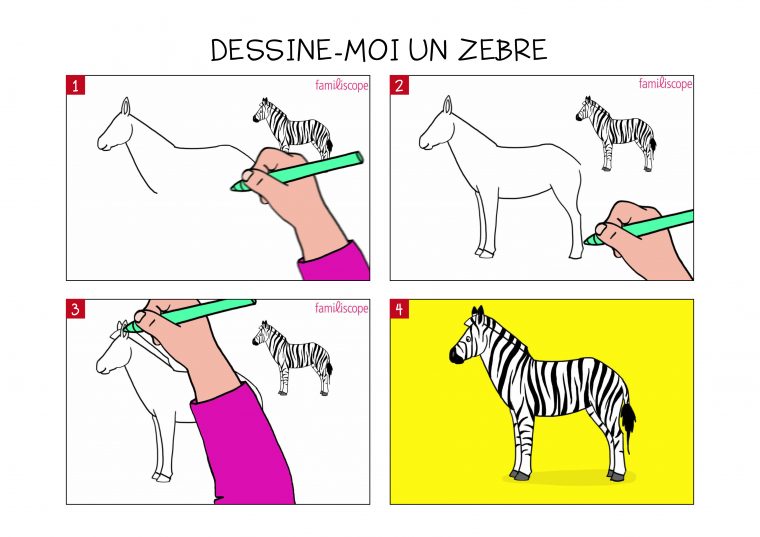 DESSINE-MOI UN ZEBRE

1 familiscope

2 familiscope

3 familiscope

4