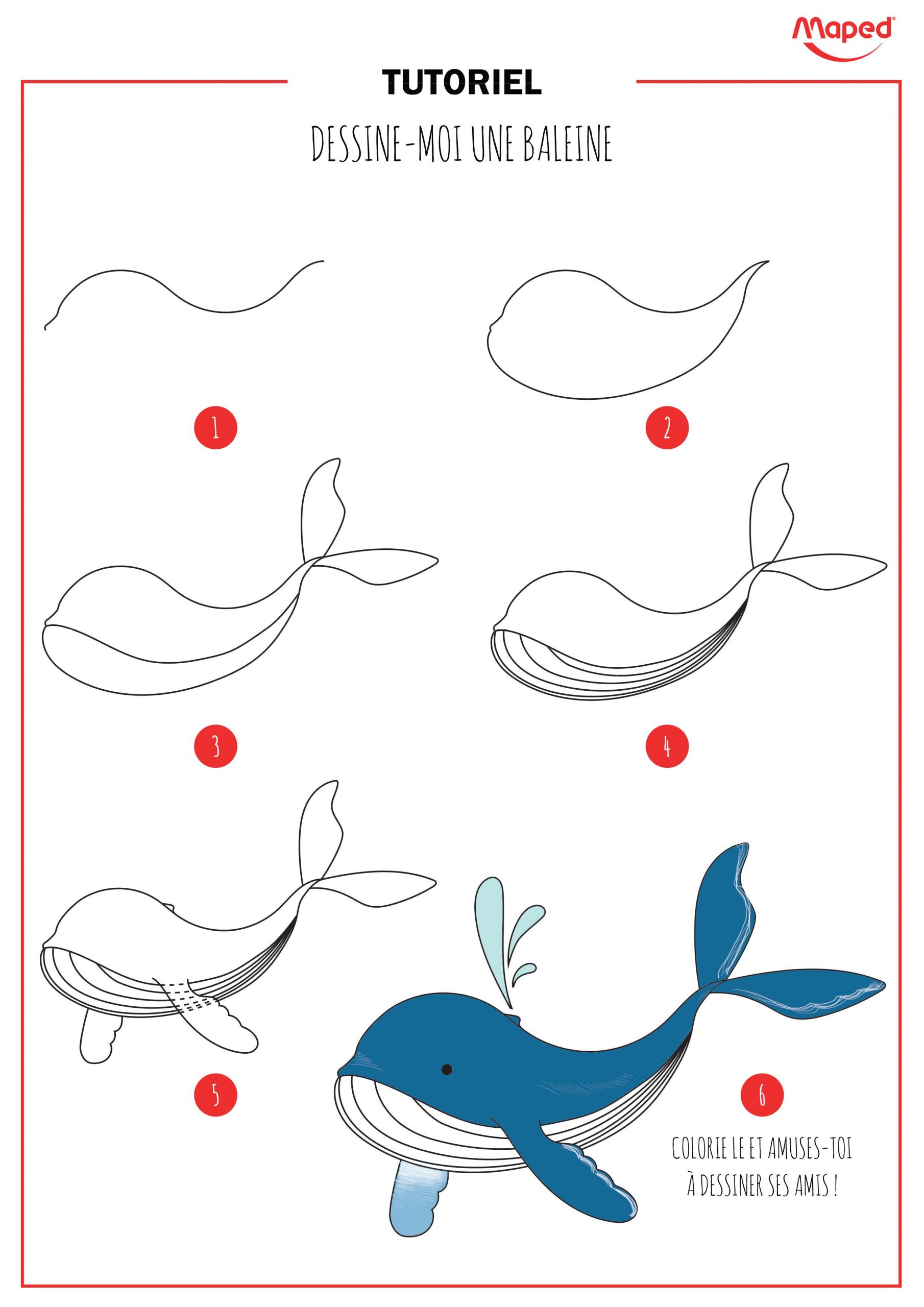 Maped

TUTORIEL

DESSINE-MOI UNE BALEINE

1

2

3

4

5

6

COLORIE LE ET AMUSES-TOI À DESSINER SES AMIS !