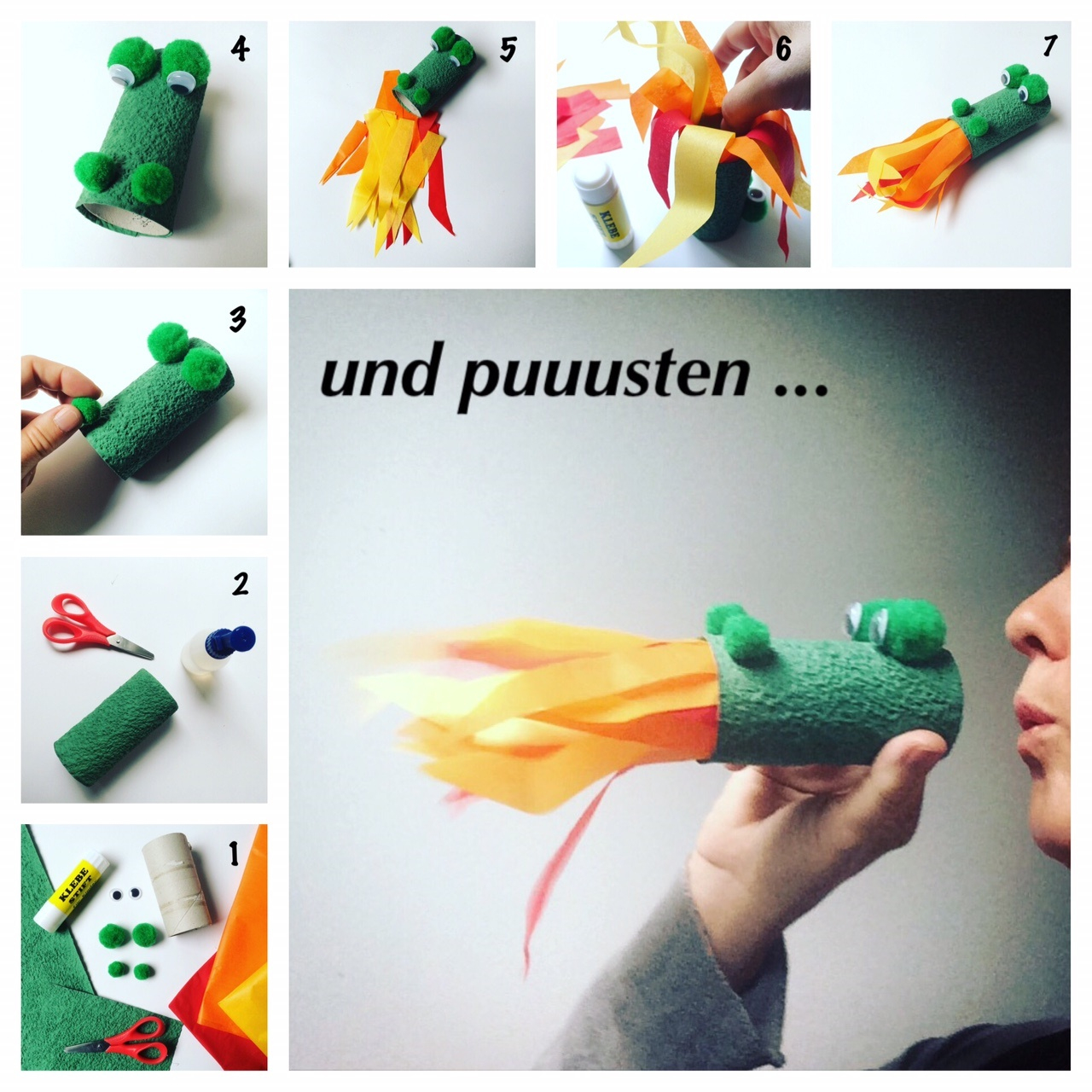 4

5

6

KLEBE

7

3

und puuusten ...

2

1

KLEBE STIFT