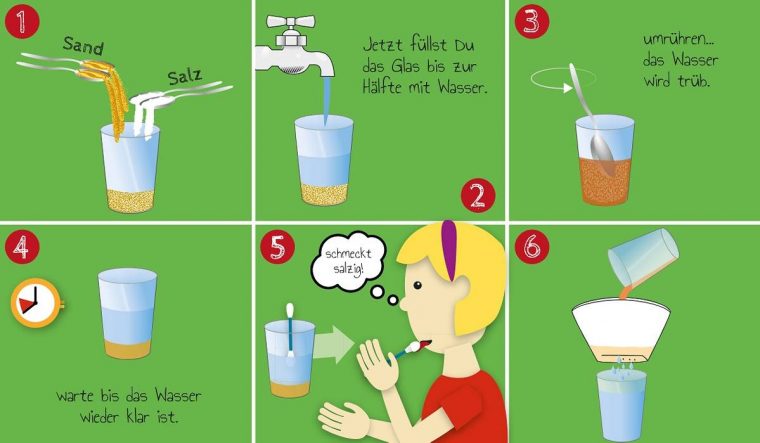 1

Sand

Salz

Jetzt füllst Du das Glas bis zur Hälfte mit Wasser.

2

3

umrühren... das Wasser wird trüb.

4

warte bis das Wasser wieder klar ist.

5

schmeckt salzig!

6