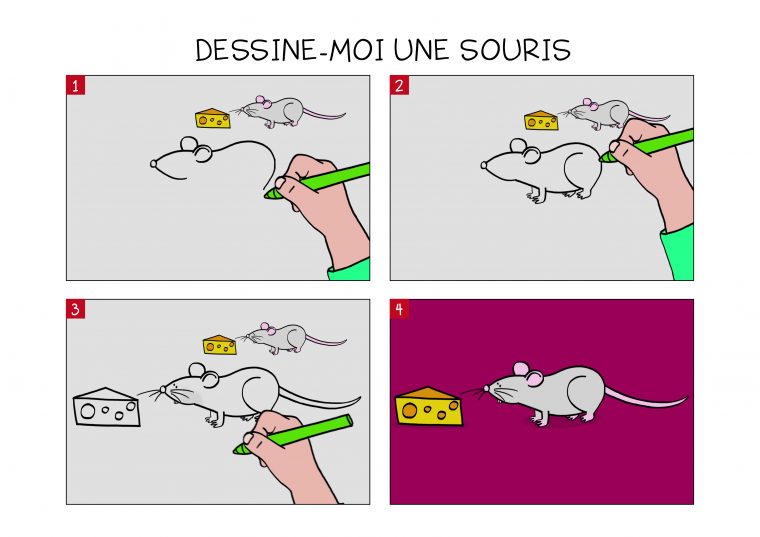 DESSINE-MOI UNE SOURIS

1

2

3

4