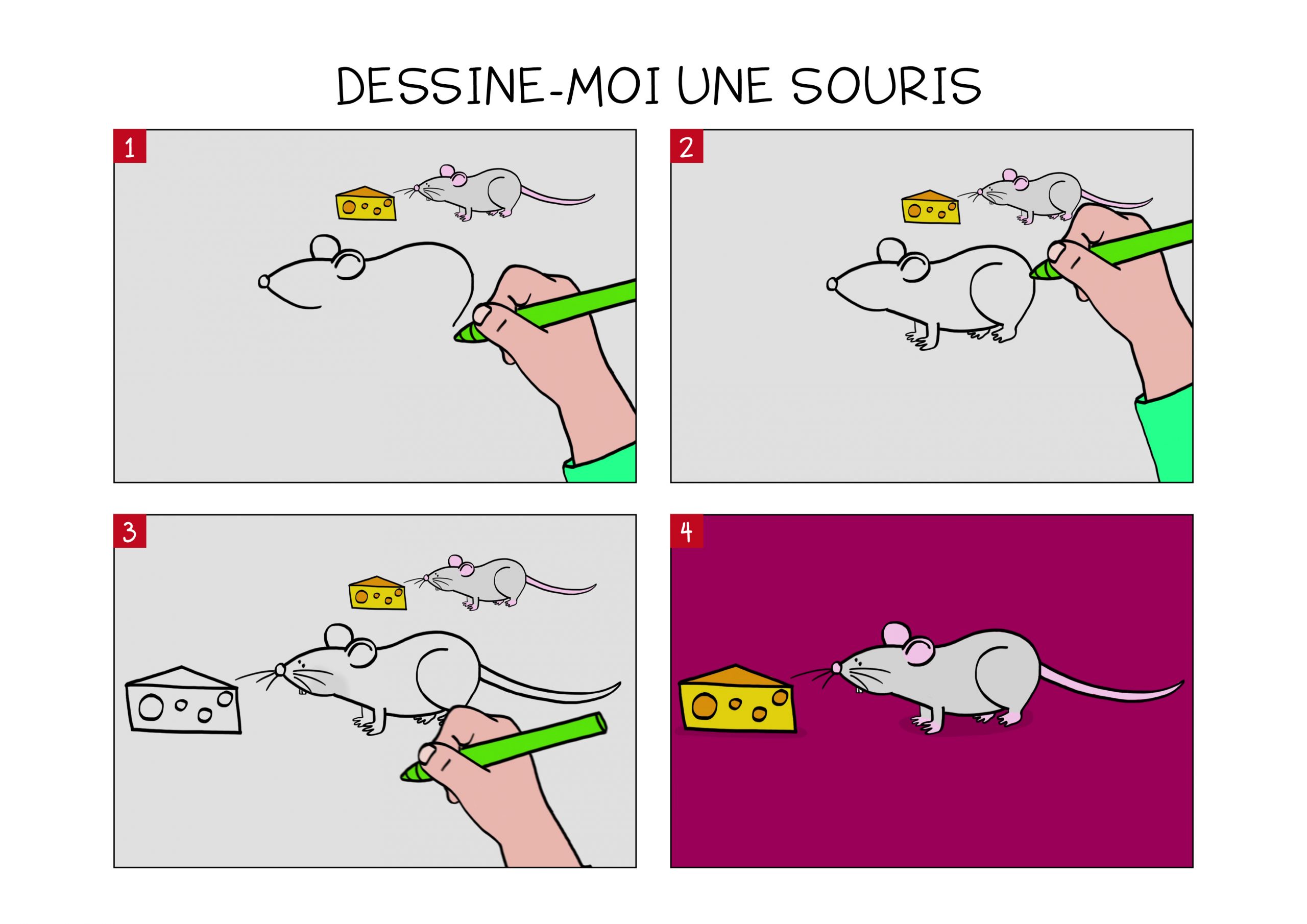 DESSINE-MOI UNE SOURIS

1

2

3

4