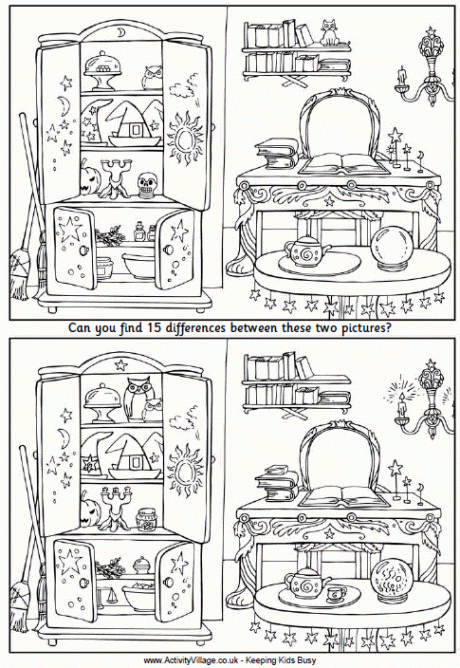 Can you find 15 differences between these two pictures?

www.ActivityVillage.co.uk - Keeping Kids Busy