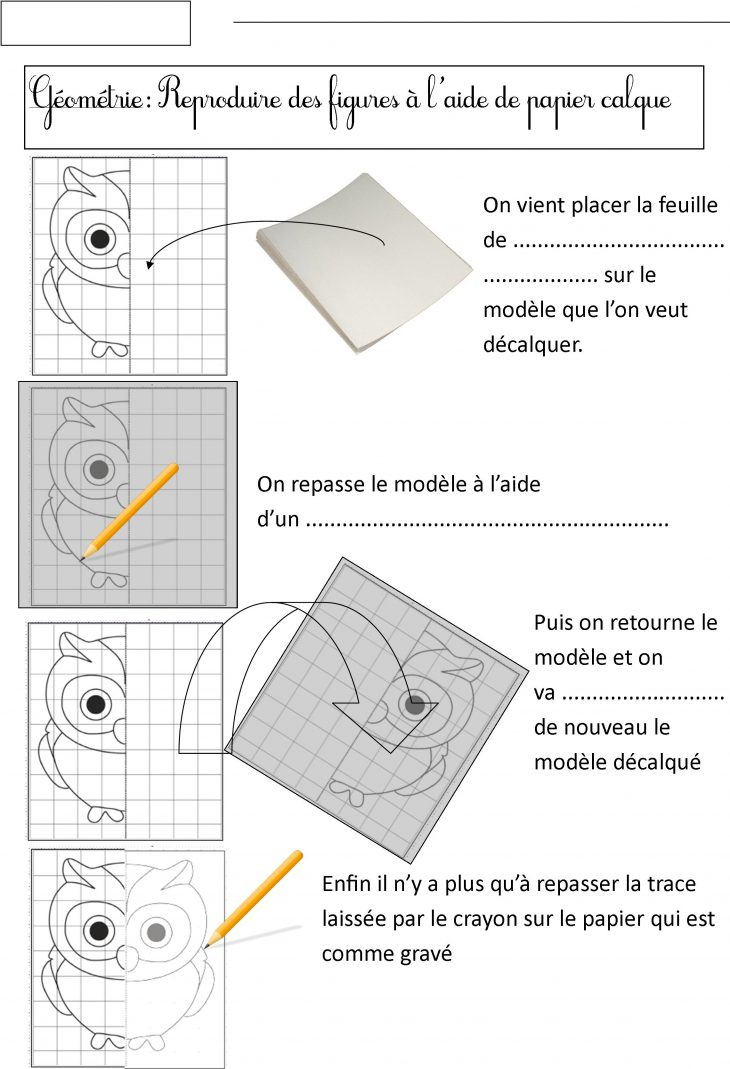 Géométrie : Reproduire des figures à l'aide de papier calque

On vient placer la feuille de .................................. .................. sur le modèle que l'on veut décalquer.

On repasse le modèle à l'aide d'un ..........................................................

Puis on retourne le modèle et on va .......................... de nouveau le modèle décalqué

Enfin il n'y a plus qu'à repasser la trace laissée par le crayon sur le papier qui est comme gravé