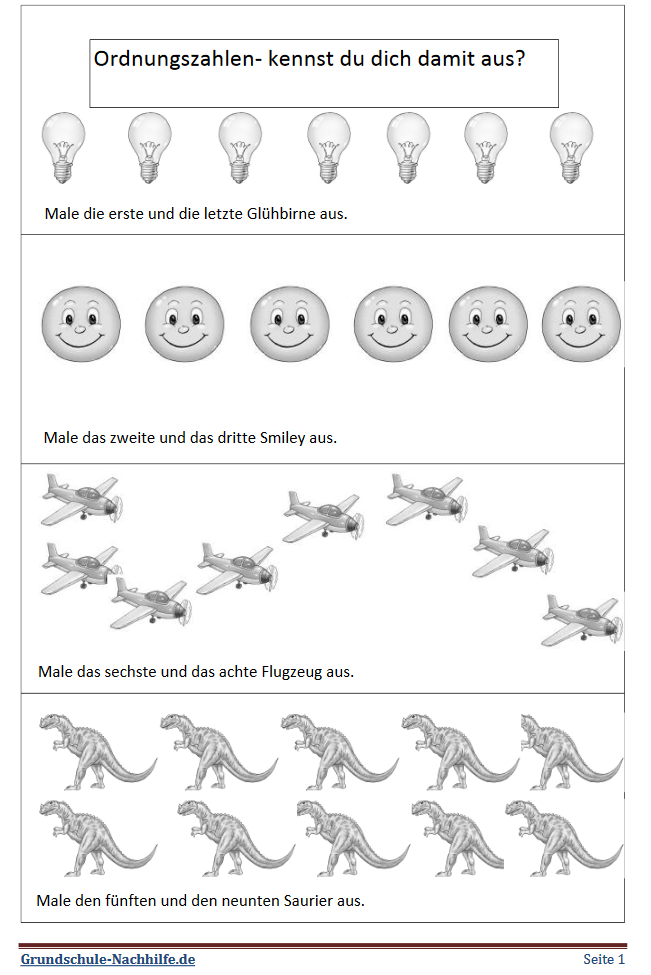 Ordnungszahlen- kennst du dich damit aus?

Male die erste und die letzte Glühbirne aus.

Male das zweite und das dritte Smiley aus.

Male das sechste und das achte Flugzeug aus.

Male den fünften und den neunten Saurier aus.

Grundschule-Nachhilfe.de

Seite 1