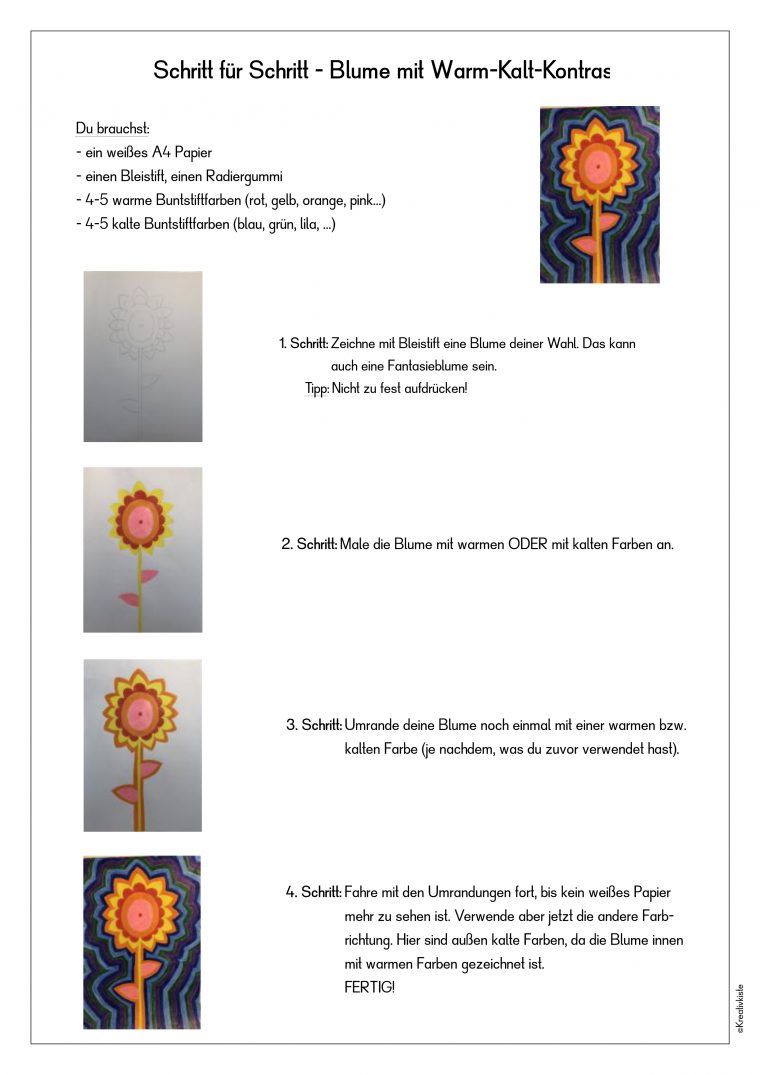 Schritt für Schritt - Blume mit Warm-Kalt-Kontras

Du brauchst:
- ein weißes A4 Papier
- einen Bleistift, einen Radiergummi
- 4-5 warme Buntstiftfarben (rot, gelb, orange, pink...)
- 4-5 kalte Buntstiftfarben (blau, grün, lila, ...)

1. Schritt: Zeichne mit Bleistift eine Blume deiner Wahl. Das kann auch eine Fantasieblume sein.
Tipp: Nicht zu fest aufdrücken!

2. Schritt: Male die Blume mit warmen ODER mit kalten Farben an.

3. Schritt: Umrande deine Blume noch einmal mit einer warmen bzw. kalten Farbe (je nachdem, was du zuvor verwendet hast).

4. Schritt: Fahre mit den Umrandungen fort, bis kein weißes Papier mehr zu sehen ist. Verwende aber jetzt die andere Farbrichtung. Hier sind außen kalte Farben, da die Blume innen mit warmen Farben gezeichnet ist.
FERTIG!

©Kreativkiste