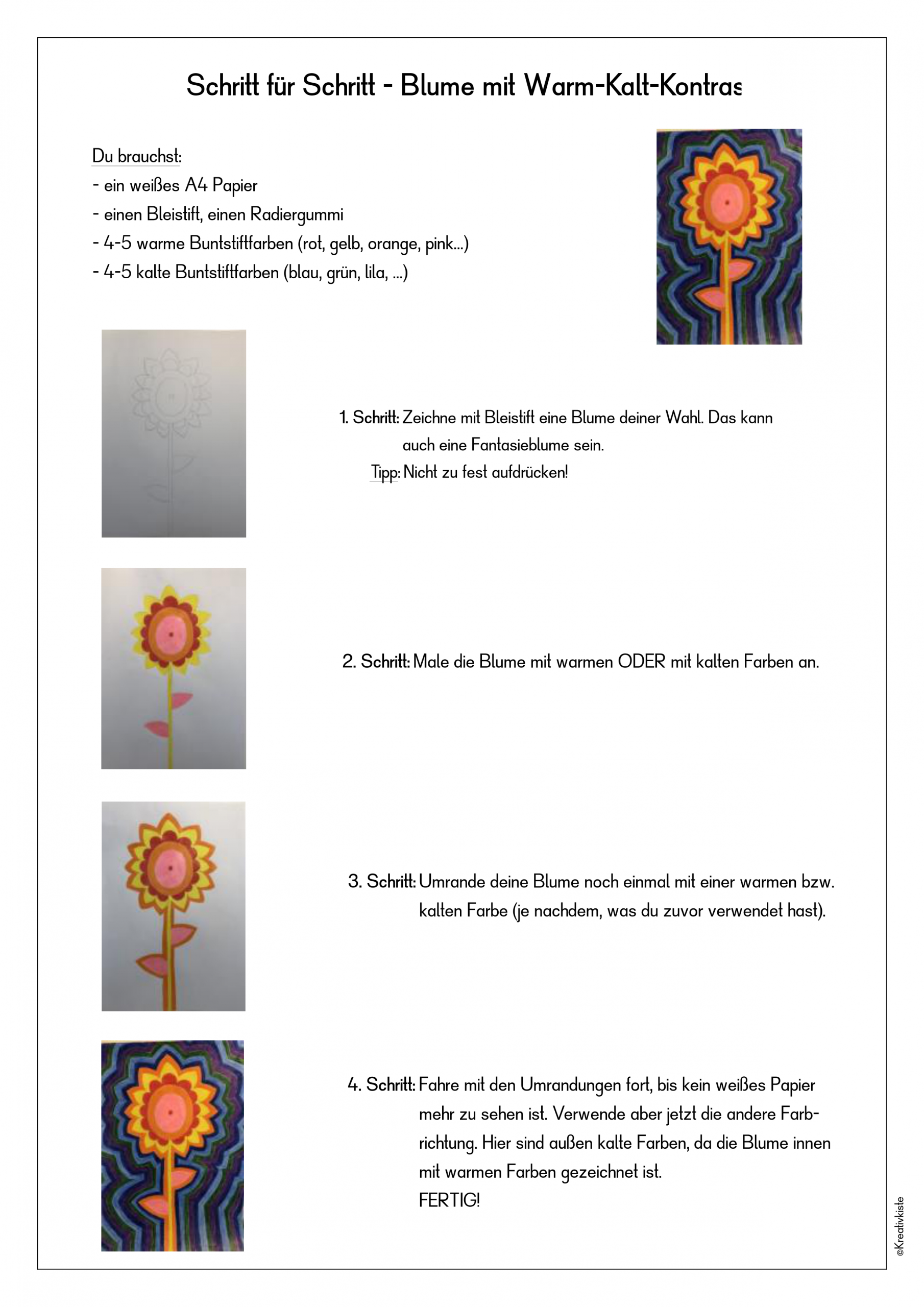 Schritt für Schritt - Blume mit Warm-Kalt-Kontras

Du brauchst:
- ein weißes A4 Papier
- einen Bleistift, einen Radiergummi
- 4-5 warme Buntstiftfarben (rot, gelb, orange, pink...)
- 4-5 kalte Buntstiftfarben (blau, grün, lila, ...)

1. Schritt: Zeichne mit Bleistift eine Blume deiner Wahl. Das kann auch eine Fantasieblume sein.
Tipp: Nicht zu fest aufdrücken!

2. Schritt: Male die Blume mit warmen ODER mit kalten Farben an.

3. Schritt: Umrande deine Blume noch einmal mit einer warmen bzw. kalten Farbe (je nachdem, was du zuvor verwendet hast).

4. Schritt: Fahre mit den Umrandungen fort, bis kein weißes Papier mehr zu sehen ist. Verwende aber jetzt die andere Farbrichtung. Hier sind außen kalte Farben, da die Blume innen mit warmen Farben gezeichnet ist.
FERTIG!

©Kreativkiste