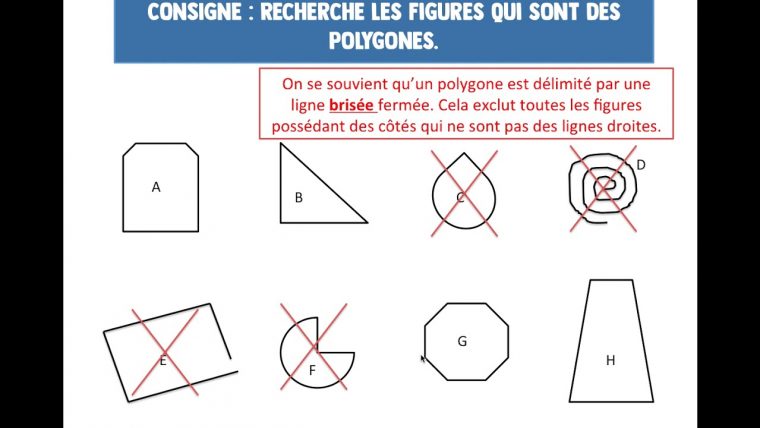 CONSIGNE : RECHERCHE LES FIGURES QUI SONT DES POLYGONES.

On se souvient qu'un polygone est délimité par une ligne brisée fermée. Cela exclut toutes les figures possédant des côtés qui ne sont pas des lignes droites.

A

B

C

D

E

F

G

H