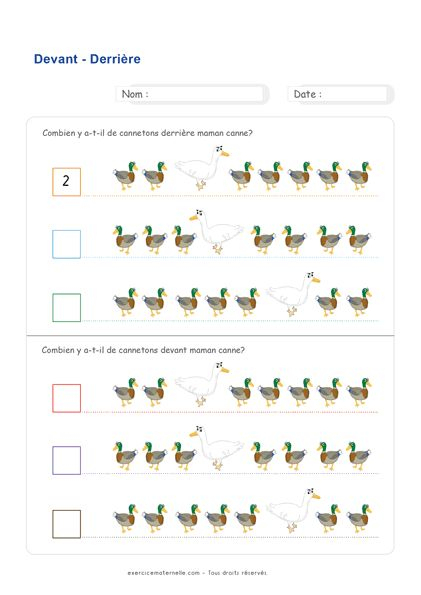 Devant - Derrière

Nom :

Date :

Combien y a-t-il de cannetons derrière maman canne?

2

Combien y a-t-il de cannetons devant maman canne?

exercicematernelle.com - Tous droits réservés.