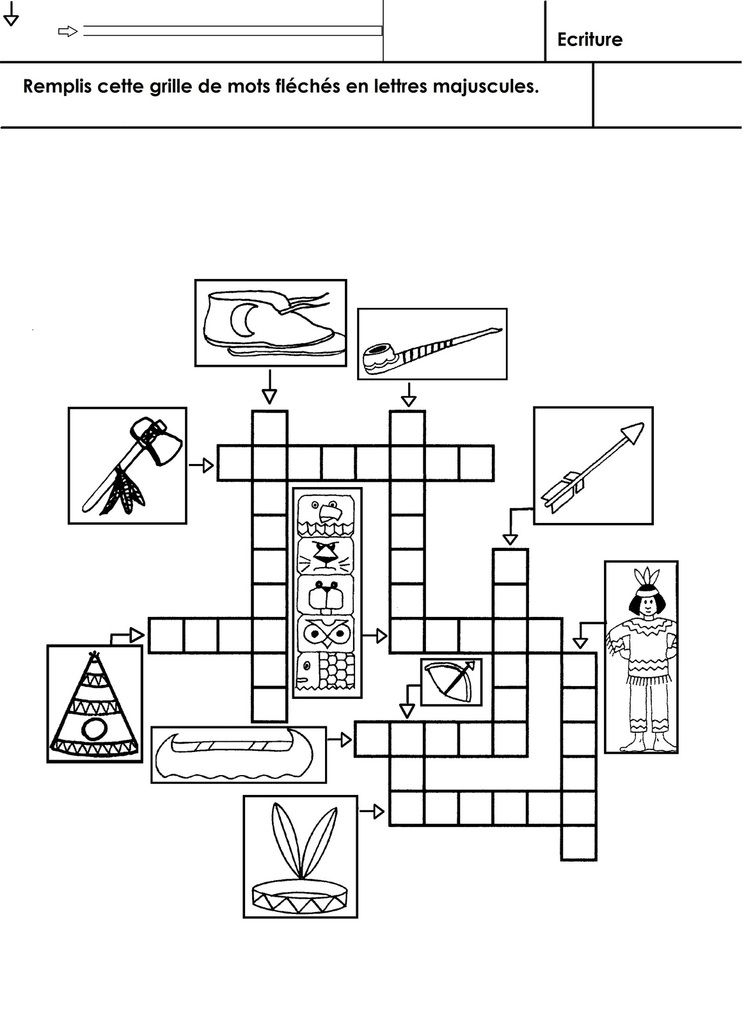 Ecriture

Remplis cette grille de mots fléchés en lettres majuscules.