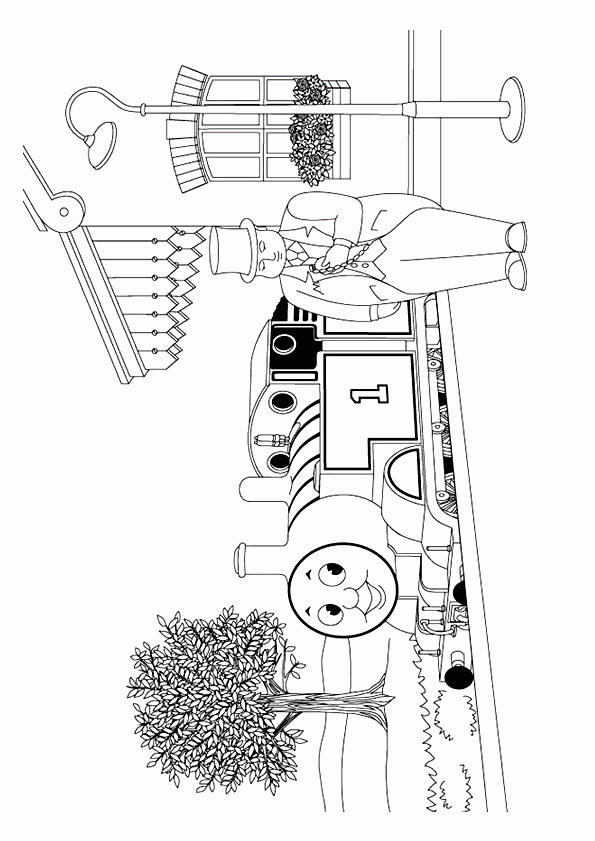 1